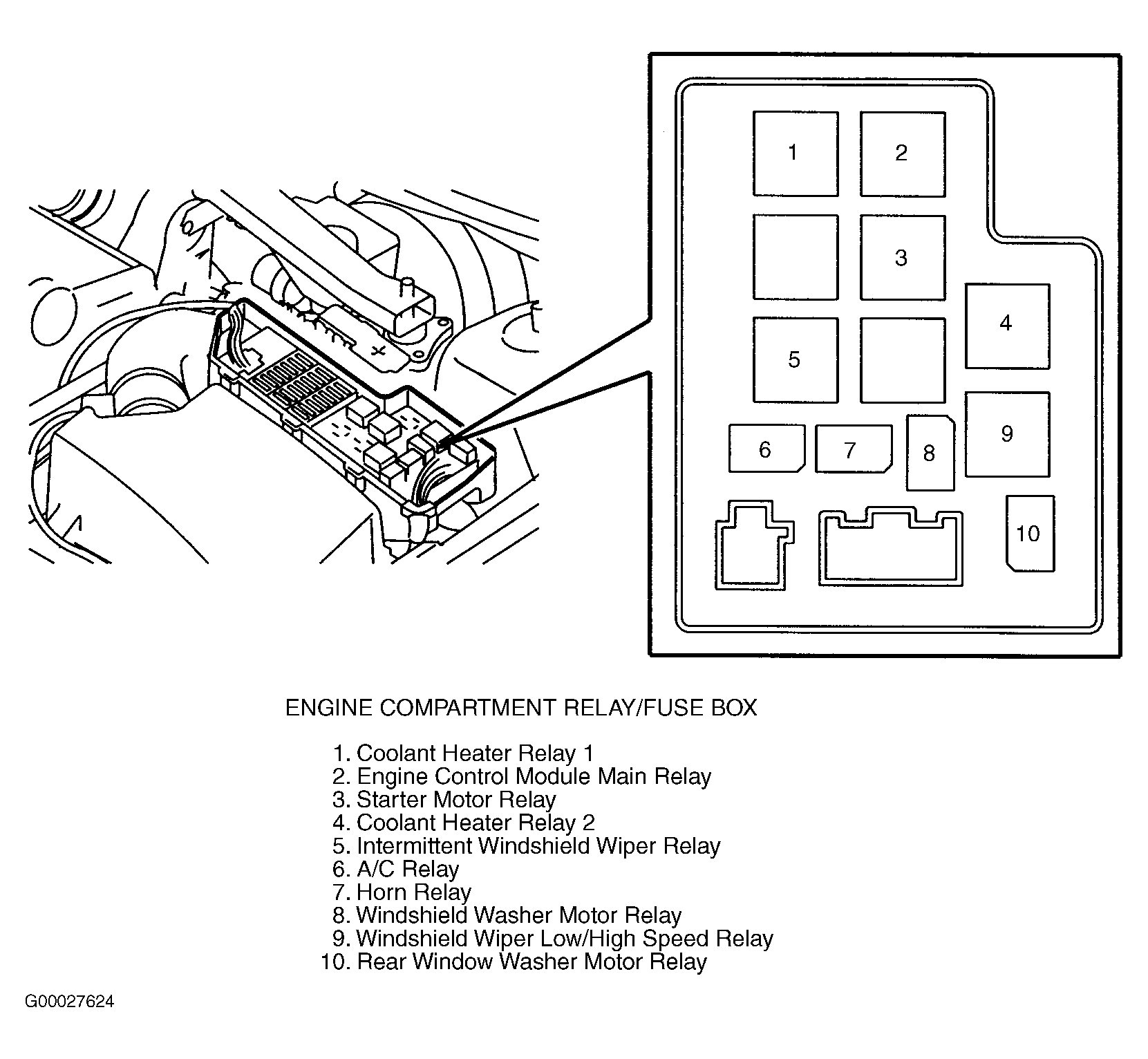 1
2
3
4
5
6
7
8
9
10

ENGINE COMPARTMENT RELAY/FUSE BOX

1. Coolant Heater Relay 1
2. Engine Control Module Main Relay
3. Starter Motor Relay
4. Coolant Heater Relay 2
5. Intermittent Windshield Wiper Relay
6. A/C Relay
7. Horn Relay
8. Windshield Washer Motor Relay
9. Windshield Wiper Low/High Speed Relay
10. Rear Window Washer Motor Relay

G00027624