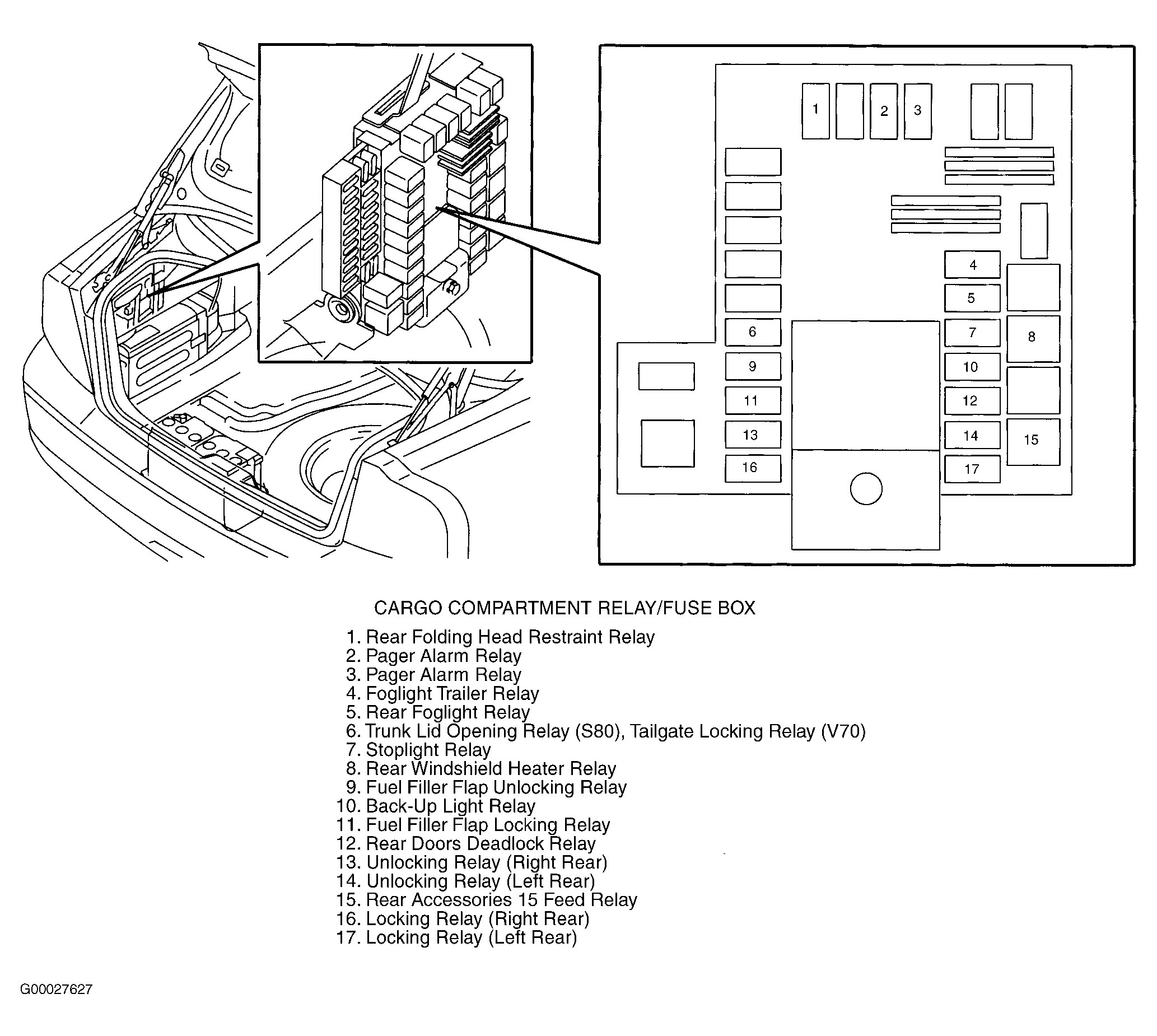 1
2
3
4
5
6
7
8
9
10
11
12
13
14
15
16
17

CARGO COMPARTMENT RELAY/FUSE BOX

1. Rear Folding Head Restraint Relay
2. Pager Alarm Relay
3. Pager Alarm Relay
4. Foglight Trailer Relay
5. Rear Foglight Relay
6. Trunk Lid Opening Relay (S80), Tailgate Locking Relay (V70)
7. Stoplight Relay
8. Rear Windshield Heater Relay
9. Fuel Filler Flap Unlocking Relay
10. Back-Up Light Relay
11. Fuel Filler Flap Locking Relay
12. Rear Doors Deadlock Relay
13. Unlocking Relay (Right Rear)
14. Unlocking Relay (Left Rear)
15. Rear Accessories 15 Feed Relay
16. Locking Relay (Right Rear)
17. Locking Relay (Left Rear)

G00027627