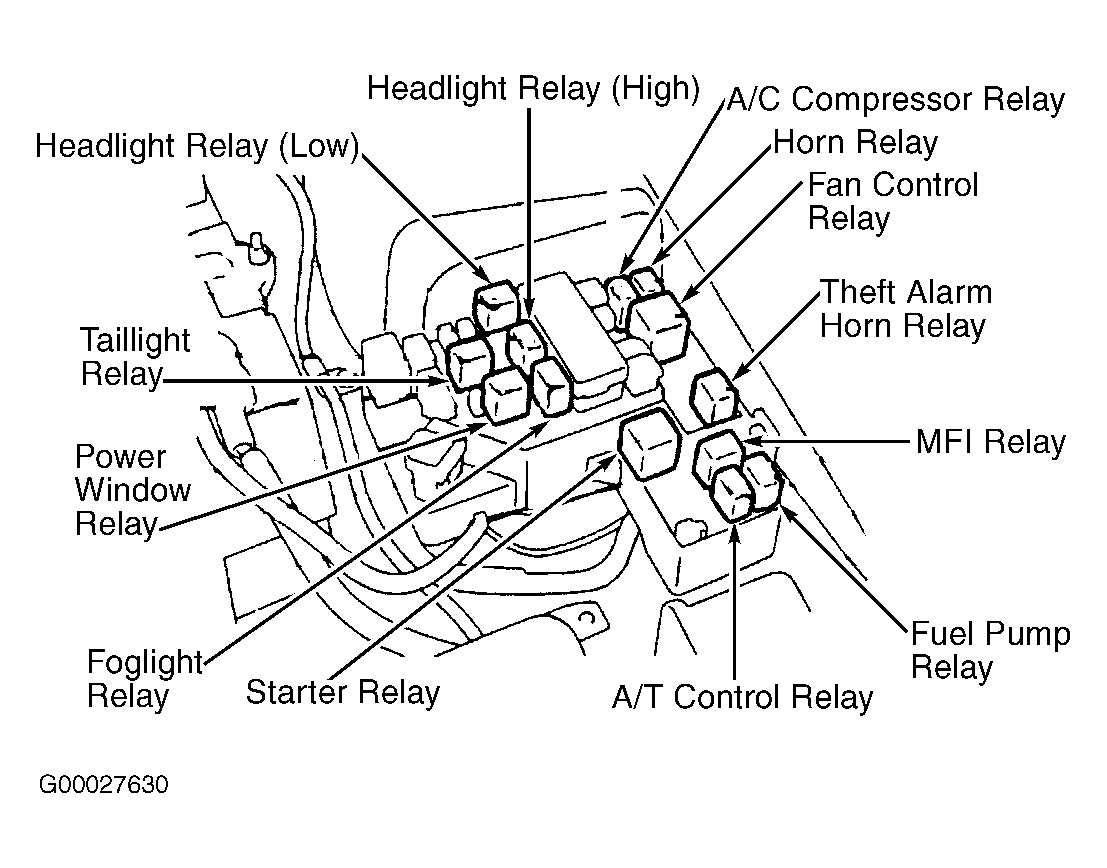 Headlight Relay (High)
A/C Compressor Relay
Headlight Relay (Low)
Horn Relay
Fan Control Relay
Theft Alarm Horn Relay
Taillight Relay
MFI Relay
Power Window Relay
Fuel Pump Relay
Foglight Relay
Starter Relay
A/T Control Relay
G00027630