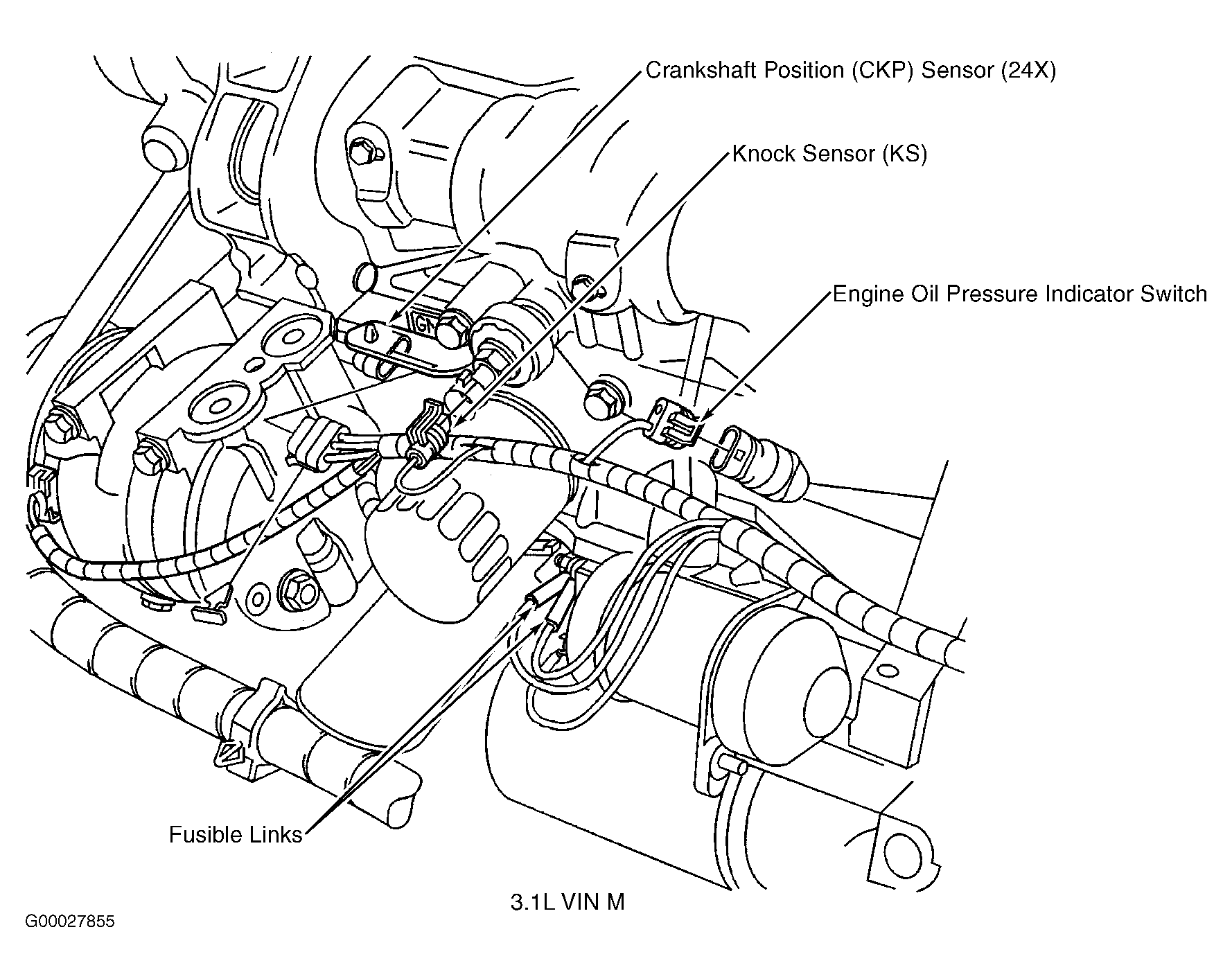 Crankshaft Position (CKP) Sensor (24X)

Knock Sensor (KS)

Engine Oil Pressure Indicator Switch

GM

Fusible Links

3.1L VIN M

G00027855