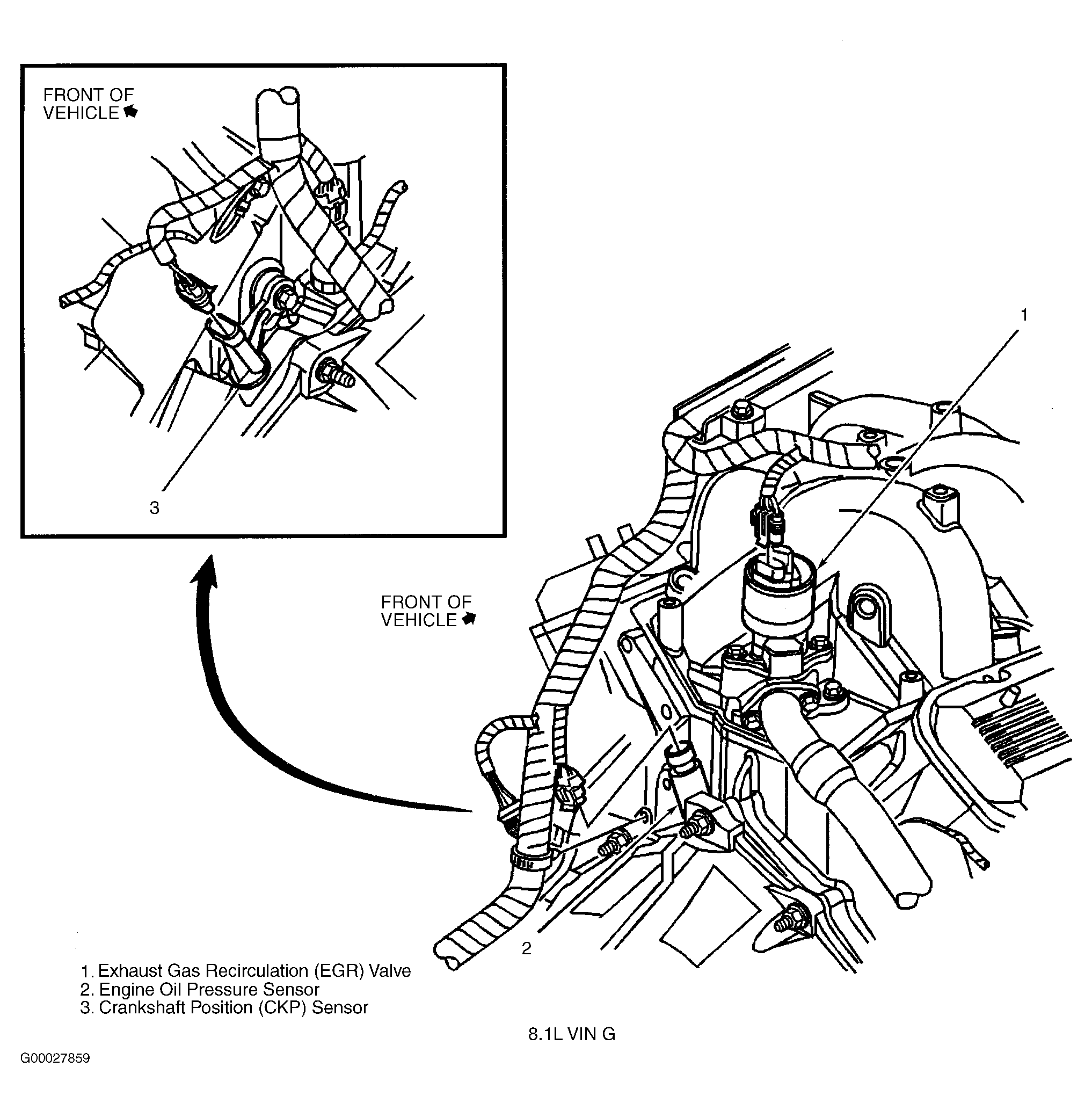 FRONT OF VEHICLE

3

1

FRONT OF VEHICLE

2

1. Exhaust Gas Recirculation (EGR) Valve
2. Engine Oil Pressure Sensor
3. Crankshaft Position (CKP) Sensor

8.1L VIN G

G00027859