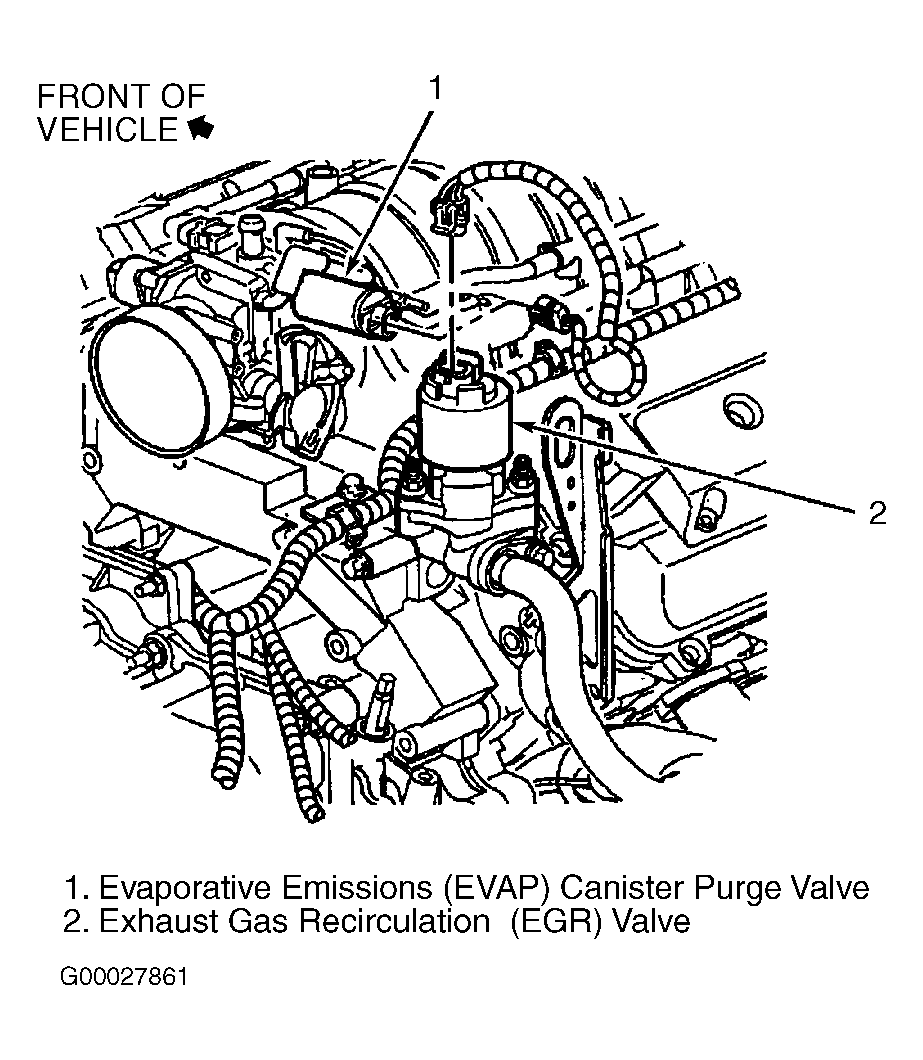 FRONT OF VEHICLE

1

2

1. Evaporative Emissions (EVAP) Canister Purge Valve
2. Exhaust Gas Recirculation (EGR) Valve

G00027861