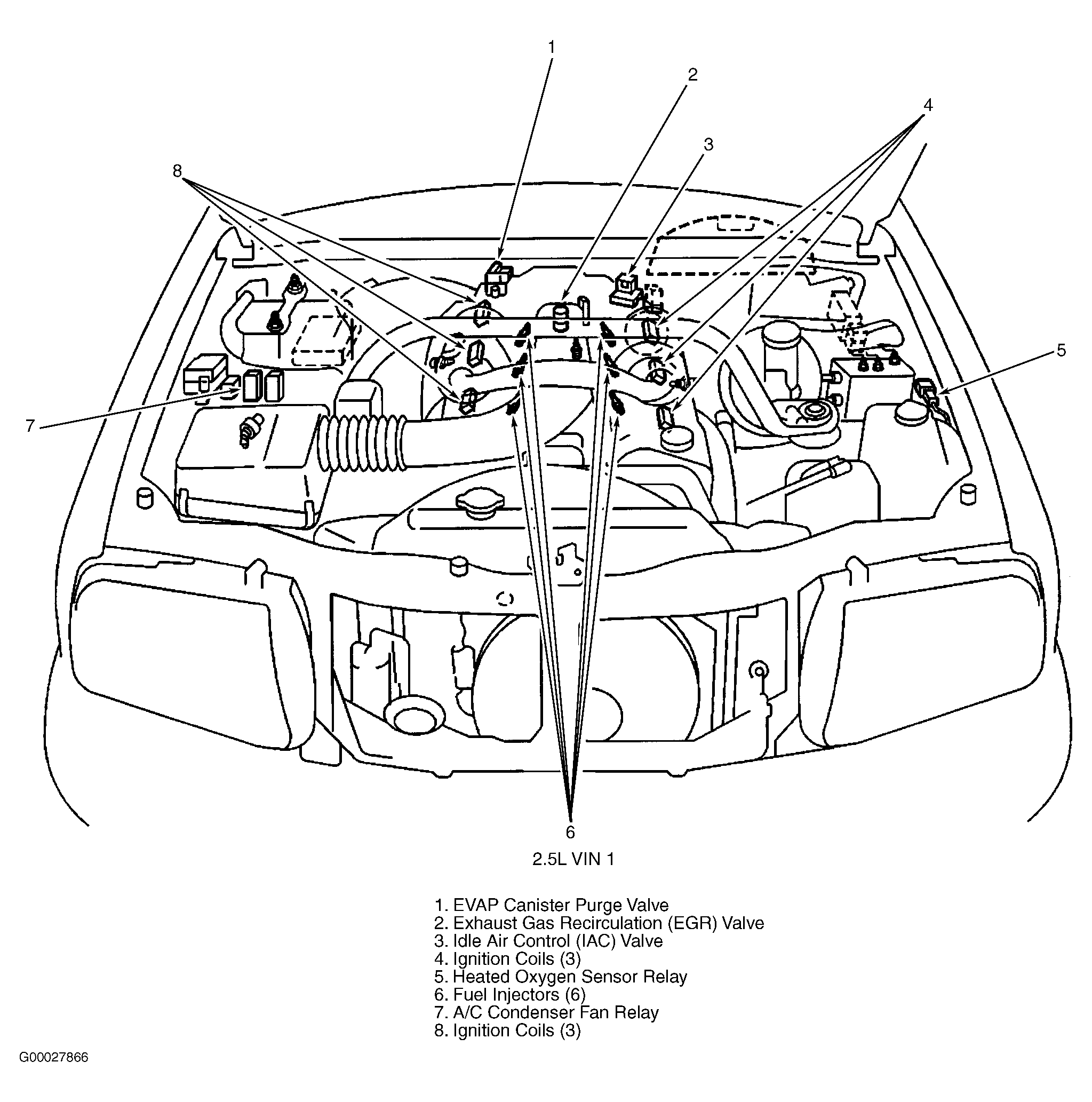 1
2
4
3
8
5
7
6

2.5L VIN 1

1. EVAP Canister Purge Valve
2. Exhaust Gas Recirculation (EGR) Valve
3. Idle Air Control (IAC) Valve
4. Ignition Coils (3)
5. Heated Oxygen Sensor Relay
6. Fuel Injectors (6)
7. A/C Condenser Fan Relay
8. Ignition Coils (3)

G00027866