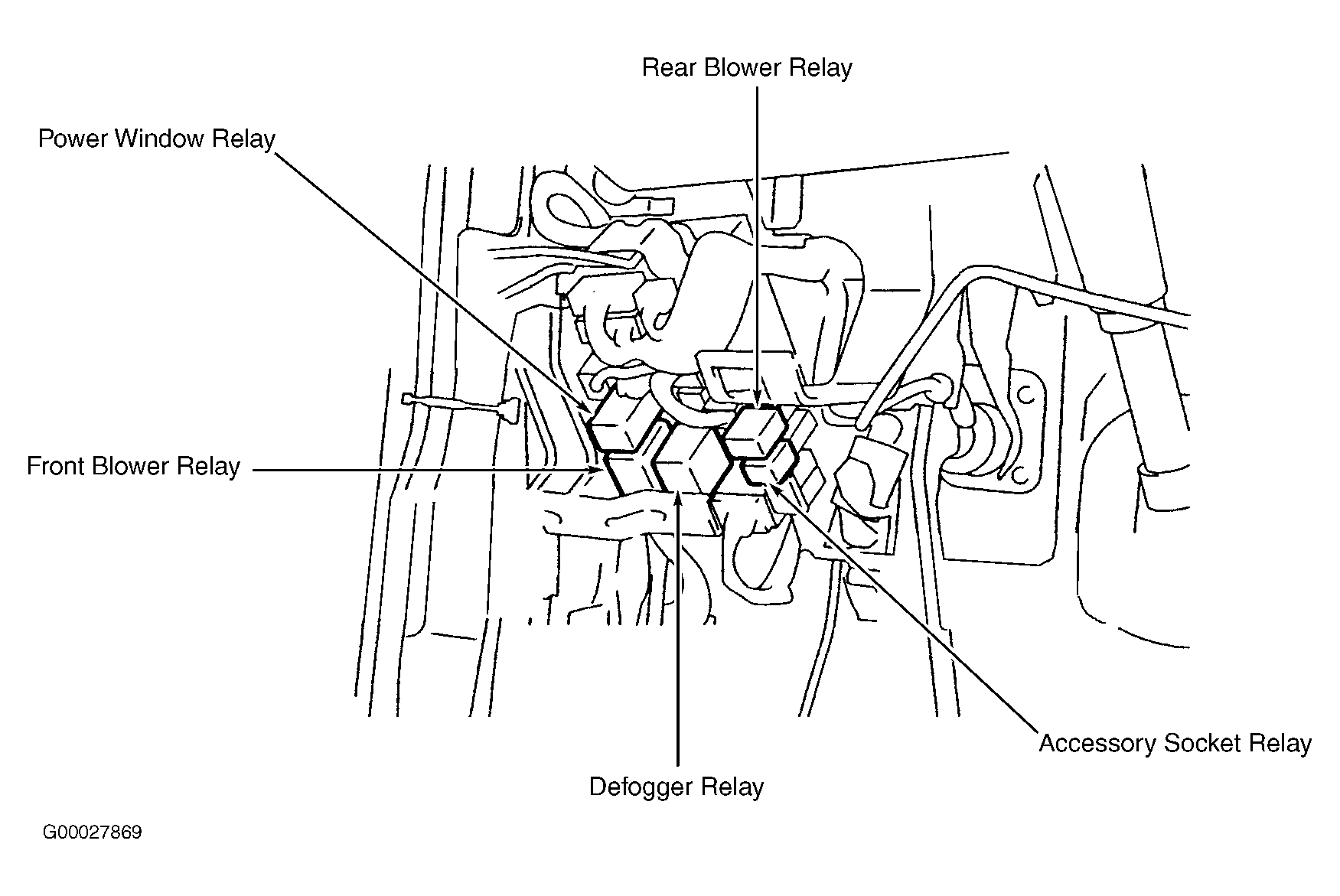 Rear Blower Relay

Power Window Relay

Front Blower Relay

Accessory Socket Relay

Defogger Relay

G00027869