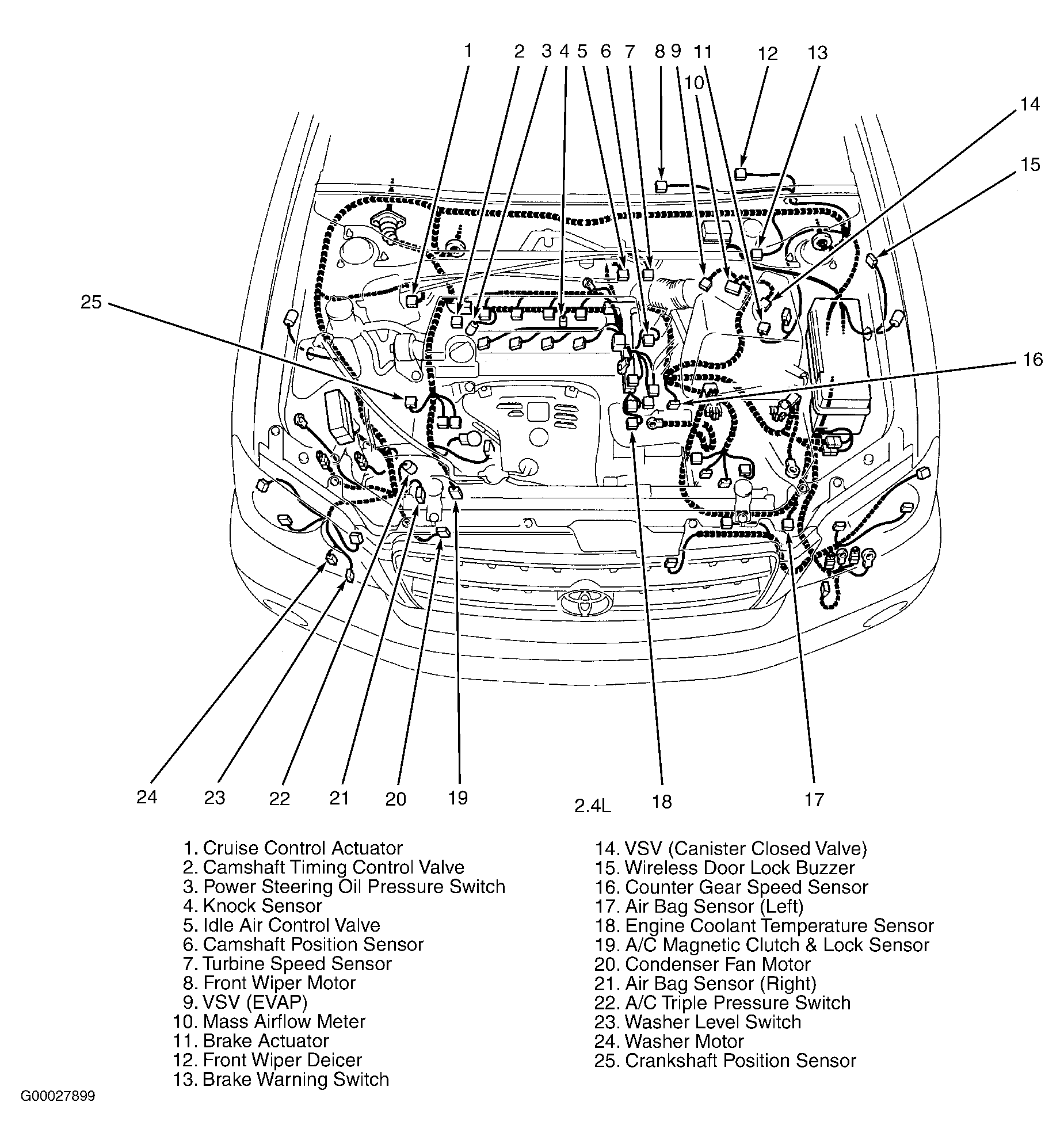 1 2 3 4 5 6 7 8 9 11 12 13
10
14
15
25
16
24 23 22 21 20 19 2.4L 18 17

1. Cruise Control Actuator
2. Camshaft Timing Control Valve
3. Power Steering Oil Pressure Switch
4. Knock Sensor
5. Idle Air Control Valve
6. Camshaft Position Sensor
7. Turbine Speed Sensor
8. Front Wiper Motor
9. VSV (EVAP)
10. Mass Airflow Meter
11. Brake Actuator
12. Front Wiper Deicer
13. Brake Warning Switch

14. VSV (Canister Closed Valve)
15. Wireless Door Lock Buzzer
16. Counter Gear Speed Sensor
17. Air Bag Sensor (Left)
18. Engine Coolant Temperature Sensor
19. A/C Magnetic Clutch & Lock Sensor
20. Condenser Fan Motor
21. Air Bag Sensor (Right)
22. A/C Triple Pressure Switch
23. Washer Level Switch
24. Washer Motor
25. Crankshaft Position Sensor

G00027899