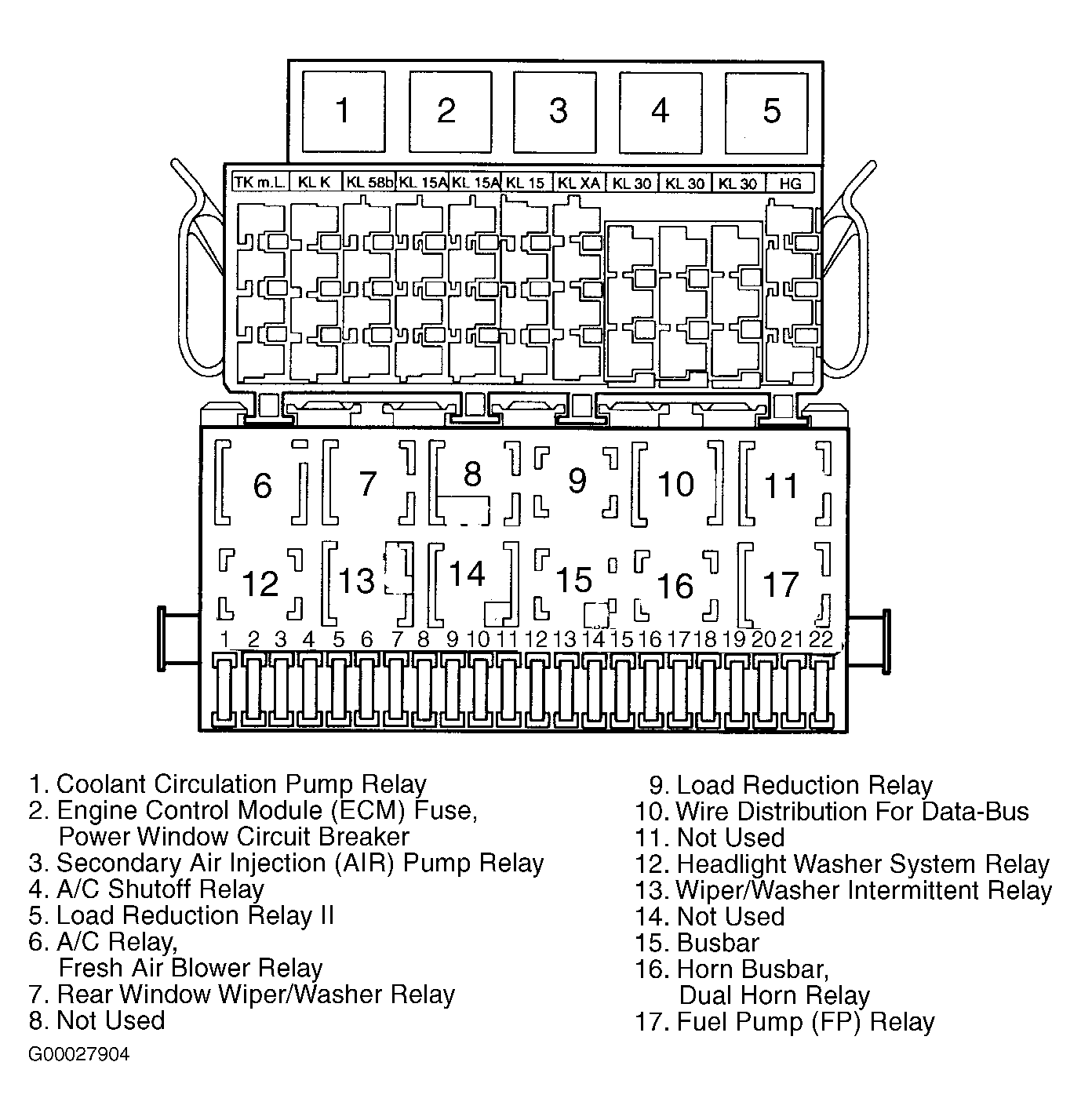 1 2 3 4 5

TK m.L. KL K KL 58b KL 15A KL 15A KL 15 KL XA KL 30 KL 30 KL 30 HG

6 7 8 9 10 11

12 13 14 15 16 17

1 2 3 4 5 6 7 8 9 10 11 12 13 14 15 16 17 18 19 20 21 22

1. Coolant Circulation Pump Relay
2. Engine Control Module (ECM) Fuse, Power Window Circuit Breaker
3. Secondary Air Injection (AIR) Pump Relay
4. A/C Shutoff Relay
5. Load Reduction Relay II
6. A/C Relay, Fresh Air Blower Relay
7. Rear Window Wiper/Washer Relay
8. Not Used

9. Load Reduction Relay
10. Wire Distribution For Data-Bus
11. Not Used
12. Headlight Washer System Relay
13. Wiper/Washer Intermittent Relay
14. Not Used
15. Busbar
16. Horn Busbar, Dual Horn Relay
17. Fuel Pump (FP) Relay

G00027904