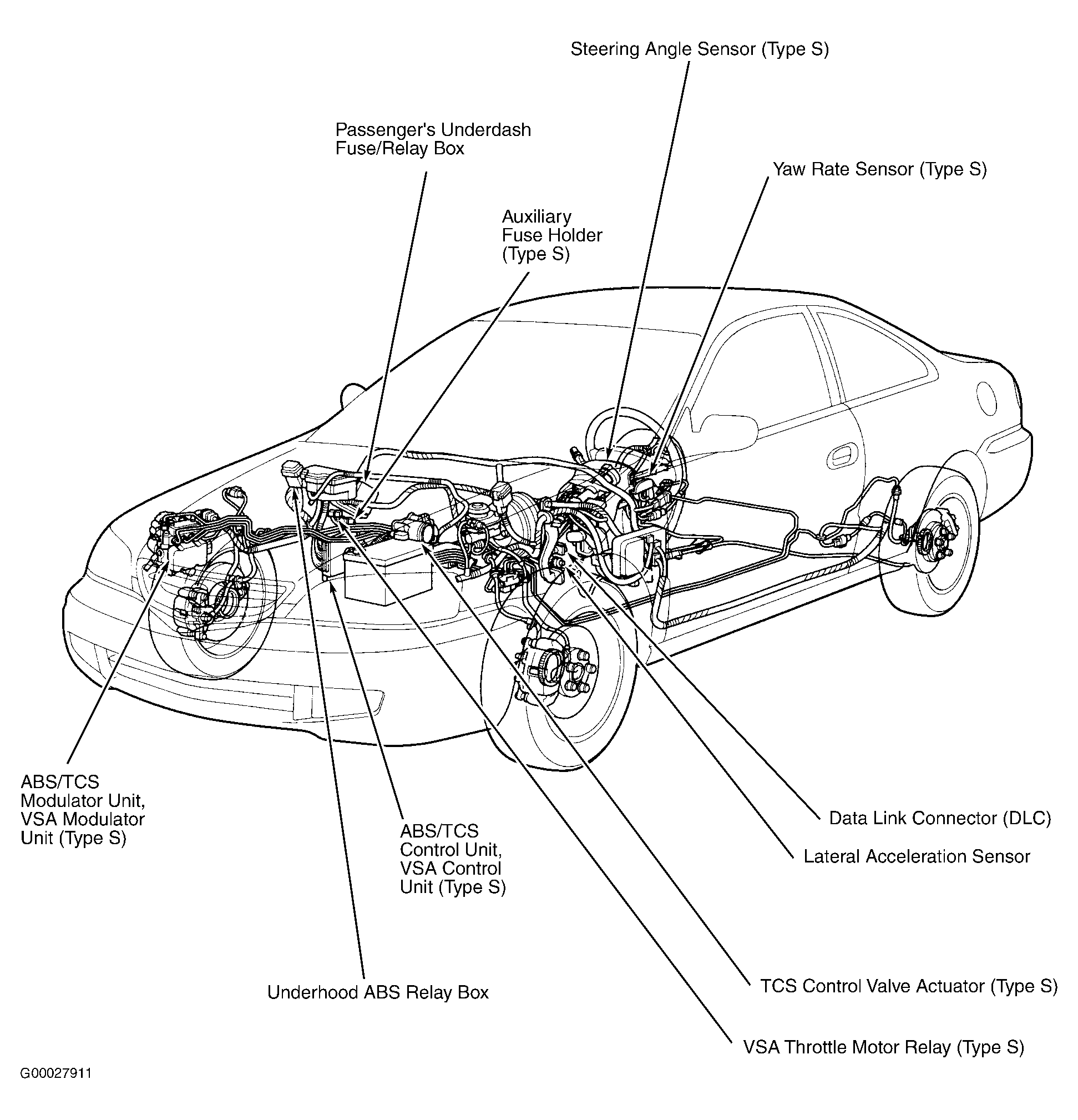 Steering Angle Sensor (Type S)

Passenger's Underdash Fuse/Relay Box

Yaw Rate Sensor (Type S)

Auxiliary Fuse Holder (Type S)

ABS/TCS Modulator Unit, VSA Modulator Unit (Type S)

ABS/TCS Control Unit, VSA Control Unit (Type S)

Data Link Connector (DLC)

Lateral Acceleration Sensor

Underhood ABS Relay Box

TCS Control Valve Actuator (Type S)

VSA Throttle Motor Relay (Type S)

G00027911