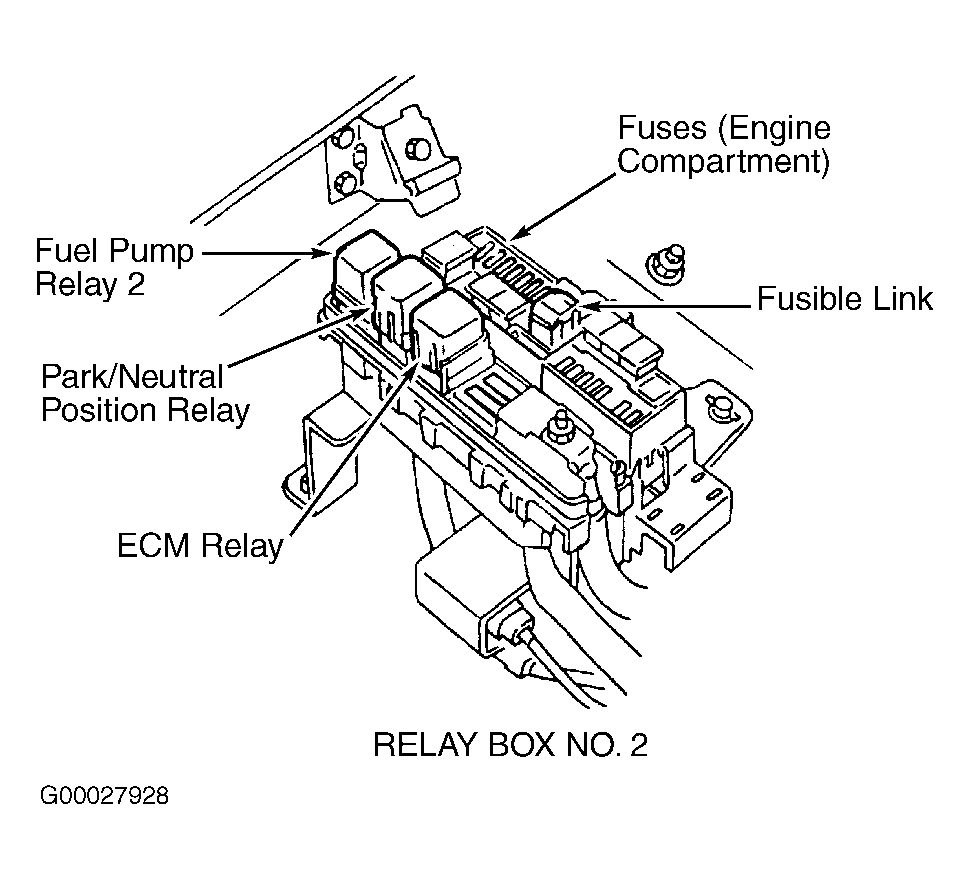 Fuses (Engine Compartment)

Fuel Pump Relay 2

Fusible Link

Park/Neutral Position Relay

ECM Relay

RELAY BOX NO. 2

G00027928