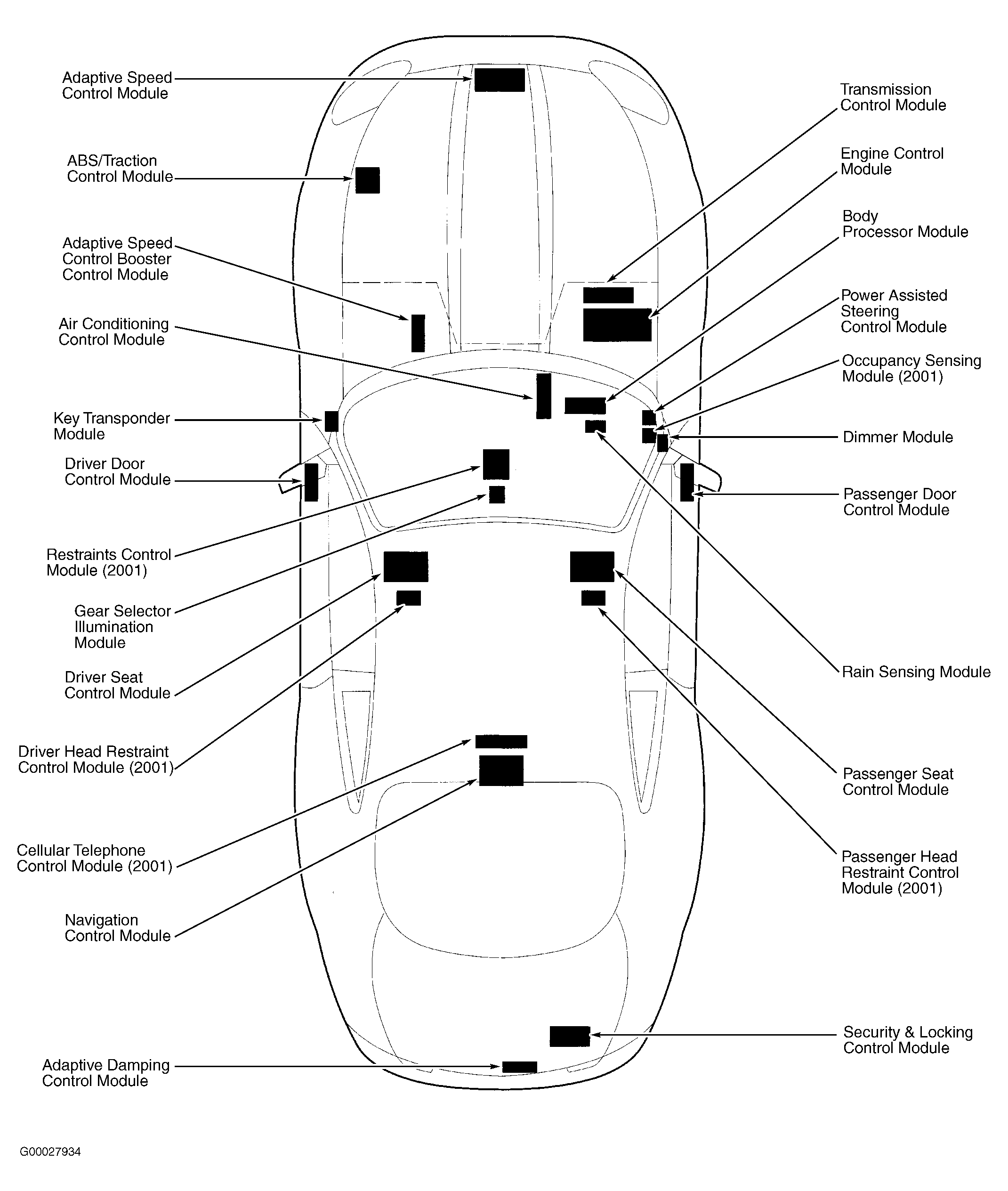 Adaptive Speed Control Module

ABS/Traction Control Module

Adaptive Speed Control Booster Control Module

Air Conditioning Control Module

Key Transponder Module

Driver Door Control Module

Restraints Control Module (2001)

Gear Selector Illumination Module

Driver Seat Control Module

Driver Head Restraint Control Module (2001)

Cellular Telephone Control Module (2001)

Navigation Control Module

Adaptive Damping Control Module

Transmission Control Module

Engine Control Module

Body Processor Module

Power Assisted Steering Control Module

Occupancy Sensing Module (2001)

Dimmer Module

Passenger Door Control Module

Rain Sensing Module

Passenger Seat Control Module

Passenger Head Restraint Control Module (2001)

Security & Locking Control Module

G00027934