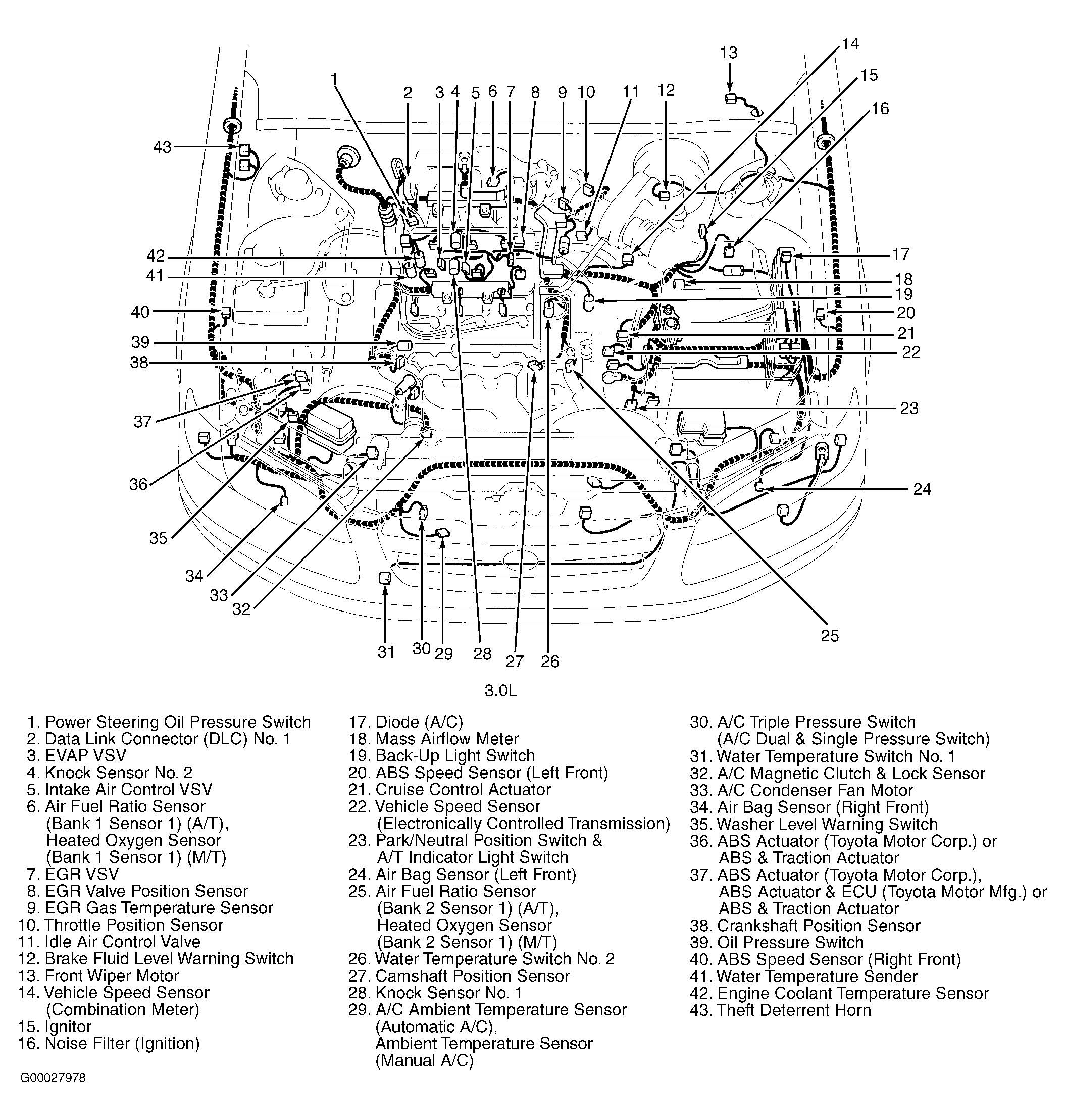 13
14
15
16
1
2
3
4
5
6
7
8
9
10
11
12
43
42
41
40
39
38
37
36
35
34
33
32
17
18
19
20
21
22
23
24
25
31
30
29
28
27
26

3.0L

1. Power Steering Oil Pressure Switch
2. Data Link Connector (DLC) No. 1
3. EVAP VSV
4. Knock Sensor No. 2
5. Intake Air Control VSV
6. Air Fuel Ratio Sensor (Bank 1 Sensor 1) (A/T), Heated Oxygen Sensor (Bank 1 Sensor 1) (M/T)
7. EGR VSV
8. EGR Valve Position Sensor
9. EGR Gas Temperature Sensor
10. Throttle Position Sensor
11. Idle Air Control Valve
12. Brake Fluid Level Warning Switch
13. Front Wiper Motor
14. Vehicle Speed Sensor (Combination Meter)
15. Ignitor
16. Noise Filter (Ignition)

17. Diode (A/C)
18. Mass Airflow Meter
19. Back-Up Light Switch
20. ABS Speed Sensor (Left Front)
21. Cruise Control Actuator
22. Vehicle Speed Sensor (Electronically Controlled Transmission)
23. Park/Neutral Position Switch & A/T Indicator Light Switch
24. Air Bag Sensor (Left Front)
25. Air Fuel Ratio Sensor (Bank 2 Sensor 1) (A/T), Heated Oxygen Sensor (Bank 2 Sensor 1) (M/T)
26. Water Temperature Switch No. 2
27. Camshaft Position Sensor
28. Knock Sensor No. 1
29. A/C Ambient Temperature Sensor (Automatic A/C), Ambient Temperature Sensor (Manual A/C)

30. A/C Triple Pressure Switch (A/C Dual & Single Pressure Switch)
31. Water Temperature Switch No. 1
32. A/C Magnetic Clutch & Lock Sensor
33. A/C Condenser Fan Motor
34. Air Bag Sensor (Right Front)
35. Washer Level Warning Switch
36. ABS Actuator (Toyota Motor Corp.) or ABS & Traction Actuator
37. ABS Actuator (Toyota Motor Corp.), ABS Actuator & ECU (Toyota Motor Mfg.) or ABS & Traction Actuator
38. Crankshaft Position Sensor
39. Oil Pressure Switch
40. ABS Speed Sensor (Right Front)
41. Water Temperature Sender
42. Engine Coolant Temperature Sensor
43. Theft Deterrent Horn

G00027978