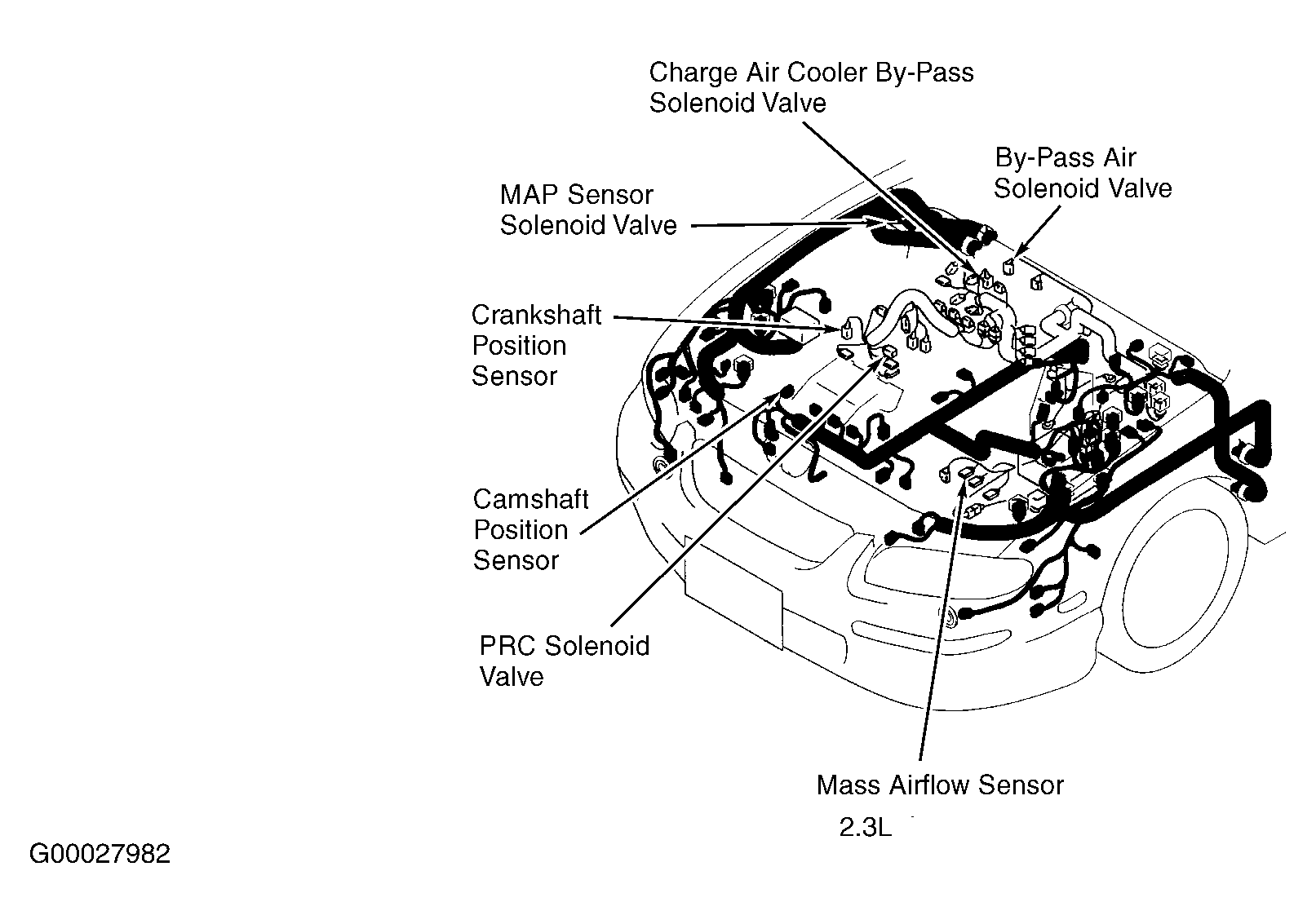 Charge Air Cooler By-Pass Solenoid Valve

By-Pass Air Solenoid Valve

MAP Sensor Solenoid Valve

Crankshaft Position Sensor

Camshaft Position Sensor

PRC Solenoid Valve

Mass Airflow Sensor

2.3L

G00027982