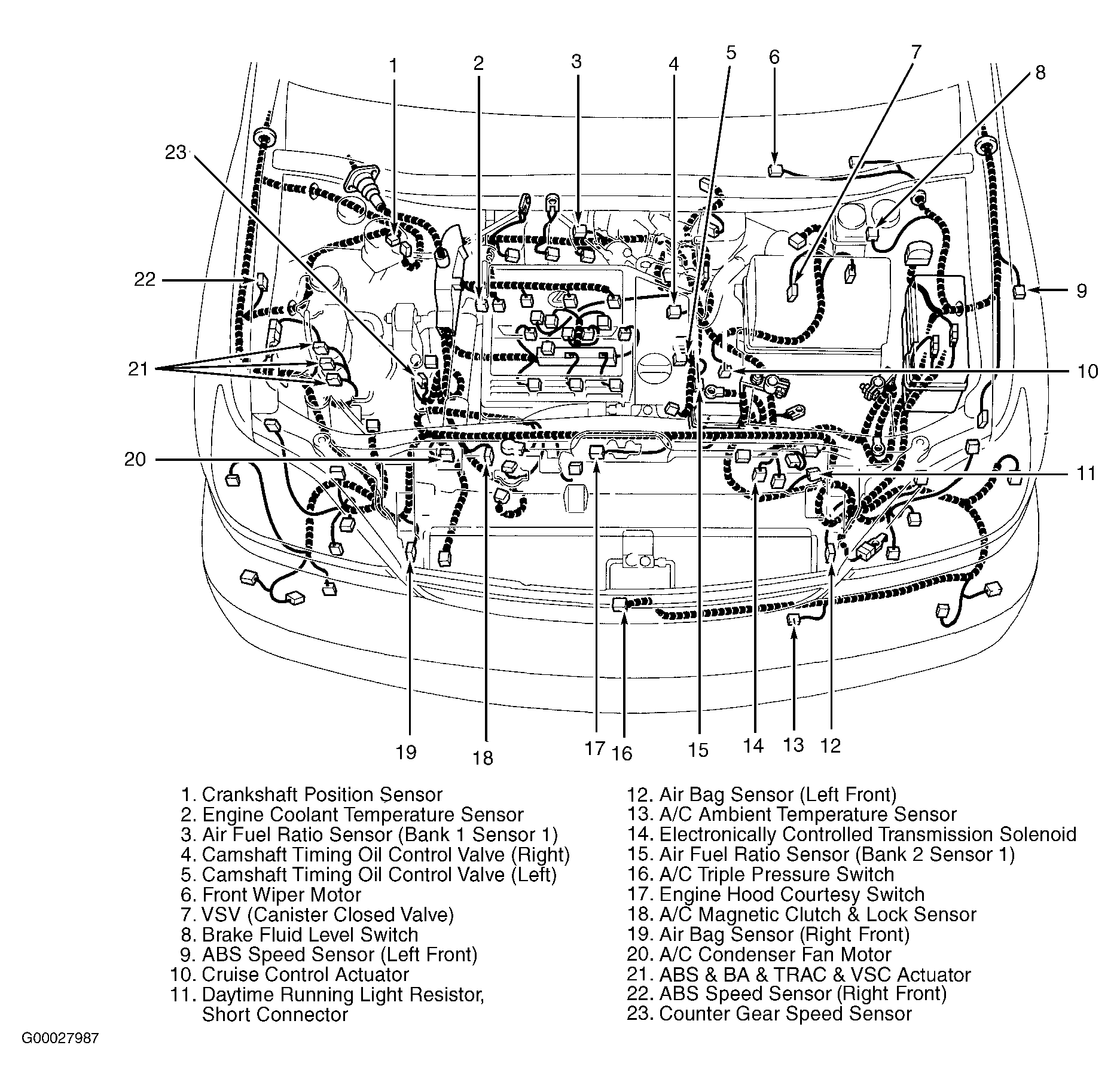 1
2
3
4
5
6
7
8
23
22
9
21
10
20
11
19
18
17
16
15
14
13
12

1. Crankshaft Position Sensor
2. Engine Coolant Temperature Sensor
3. Air Fuel Ratio Sensor (Bank 1 Sensor 1)
4. Camshaft Timing Oil Control Valve (Right)
5. Camshaft Timing Oil Control Valve (Left)
6. Front Wiper Motor
7. VSV (Canister Closed Valve)
8. Brake Fluid Level Switch
9. ABS Speed Sensor (Left Front)
10. Cruise Control Actuator
11. Daytime Running Light Resistor, Short Connector

12. Air Bag Sensor (Left Front)
13. A/C Ambient Temperature Sensor
14. Electronically Controlled Transmission Solenoid
15. Air Fuel Ratio Sensor (Bank 2 Sensor 1)
16. A/C Triple Pressure Switch
17. Engine Hood Courtesy Switch
18. A/C Magnetic Clutch & Lock Sensor
19. Air Bag Sensor (Right Front)
20. A/C Condenser Fan Motor
21. ABS & BA & TRAC & VSC Actuator
22. ABS Speed Sensor (Right Front)
23. Counter Gear Speed Sensor

G00027987