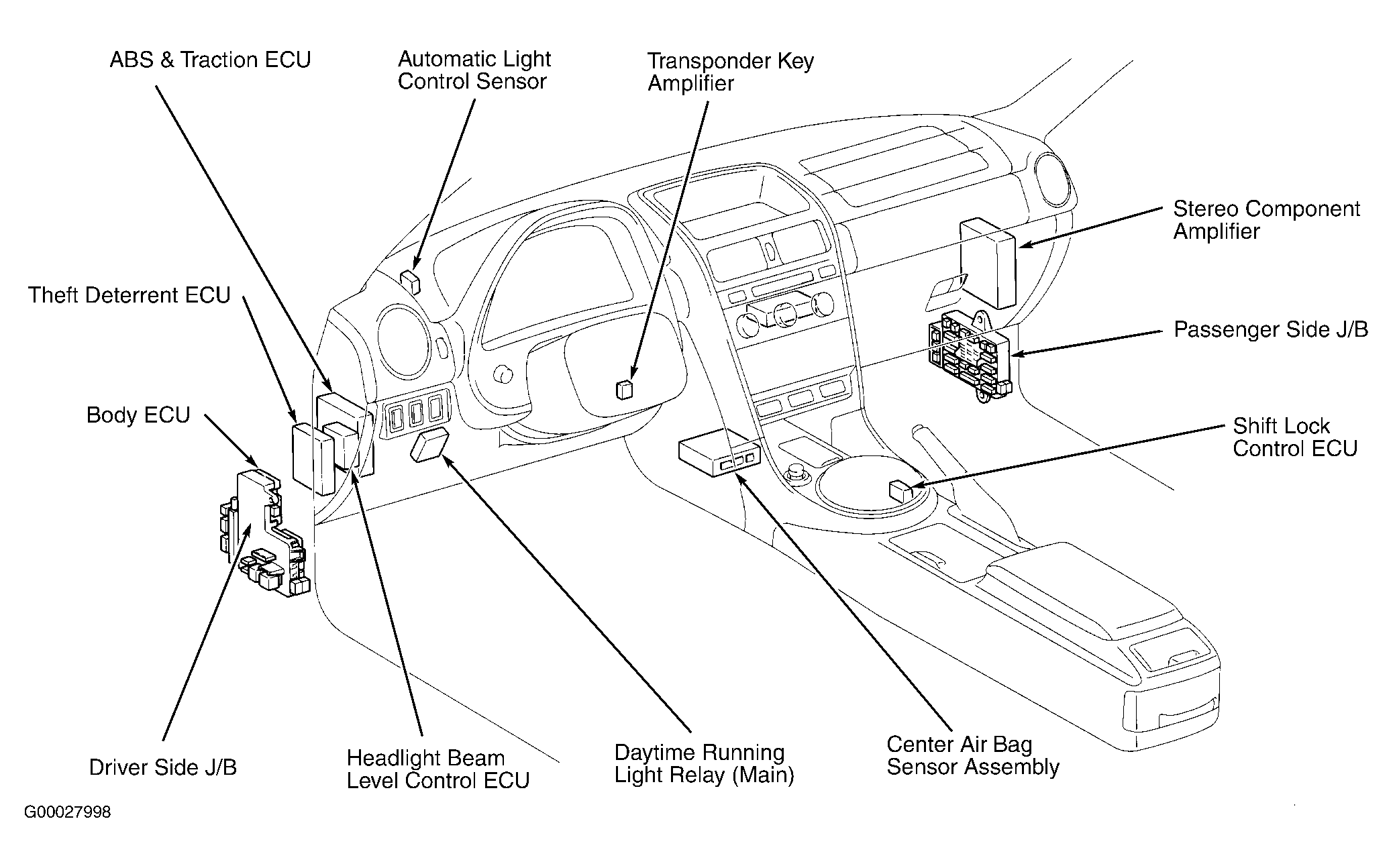 ABS & Traction ECU

Automatic Light Control Sensor

Transponder Key Amplifier

Stereo Component Amplifier

Theft Deterrent ECU

Passenger Side J/B

Body ECU

Shift Lock Control ECU

Driver Side J/B

Headlight Beam Level Control ECU

Daytime Running Light Relay (Main)

Center Air Bag Sensor Assembly

G00027998