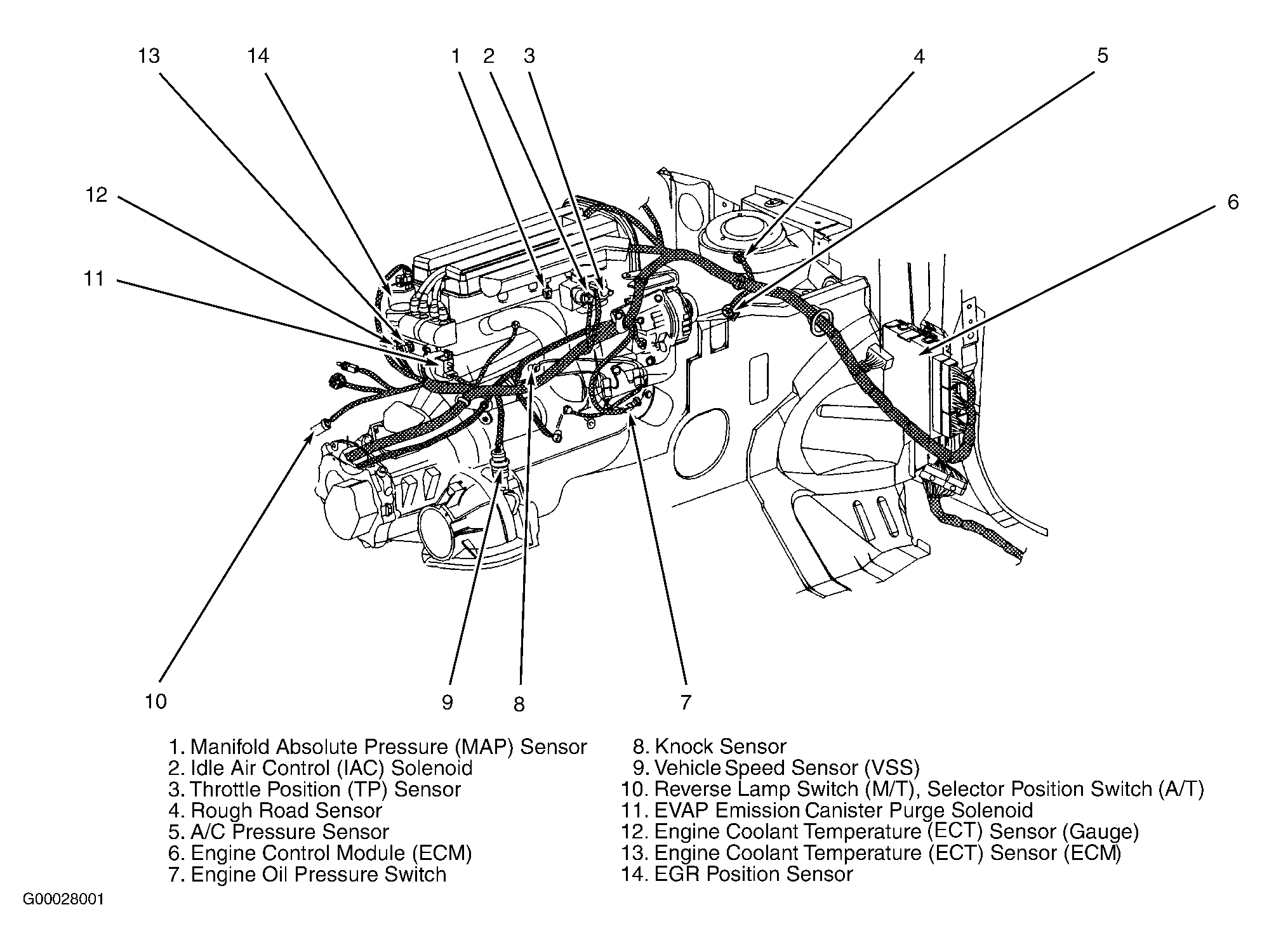 13 14 1 2 3 4 5

12

6

11

10 9 8 7

1. Manifold Absolute Pressure (MAP) Sensor
2. Idle Air Control (IAC) Solenoid
3. Throttle Position (TP) Sensor
4. Rough Road Sensor
5. A/C Pressure Sensor
6. Engine Control Module (ECM)
7. Engine Oil Pressure Switch

8. Knock Sensor
9. Vehicle Speed Sensor (VSS)
10. Reverse Lamp Switch (M/T), Selector Position Switch (A/T)
11. EVAP Emission Canister Purge Solenoid
12. Engine Coolant Temperature (ECT) Sensor (Gauge)
13. Engine Coolant Temperature (ECT) Sensor (ECM)
14. EGR Position Sensor

G00028001