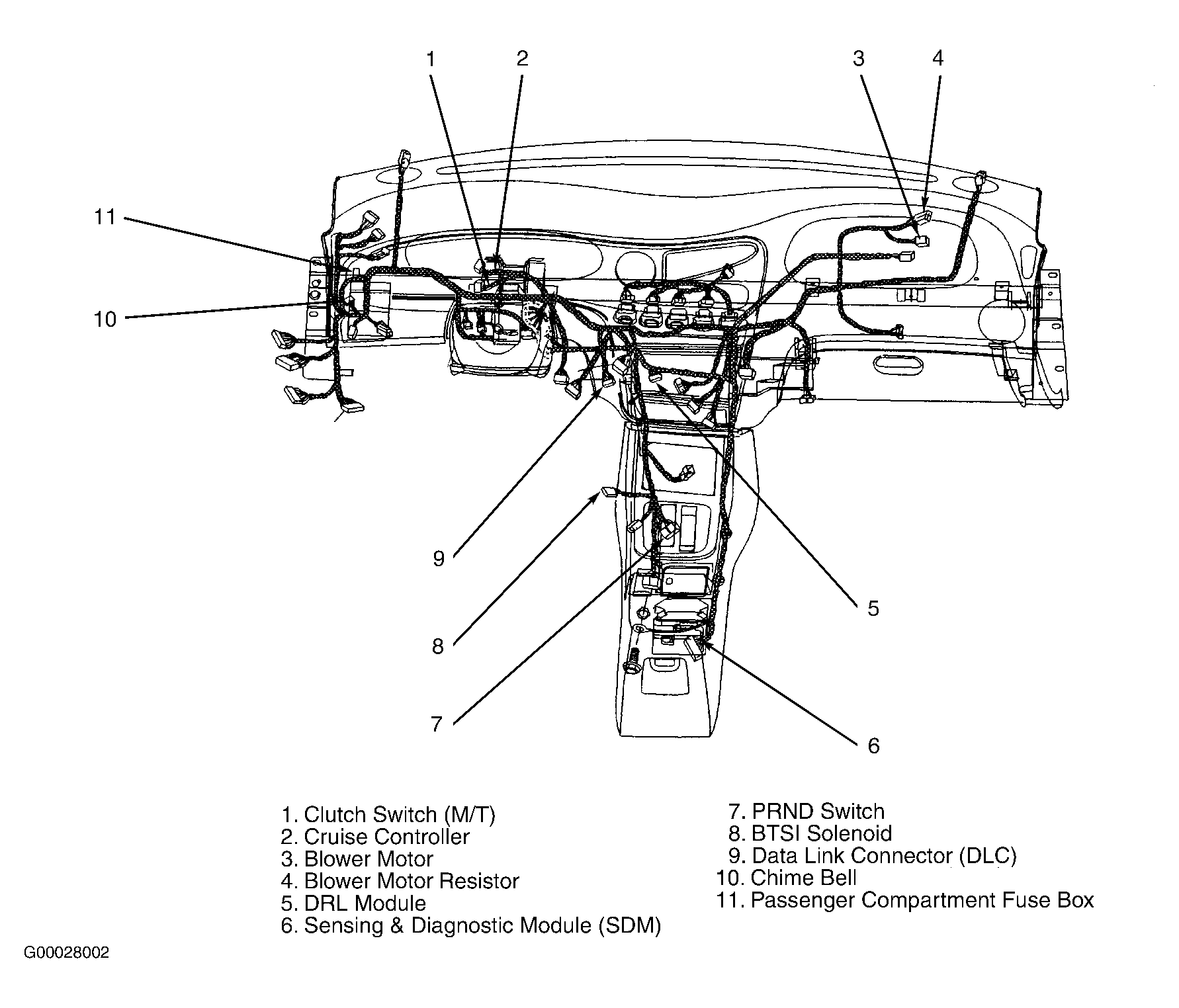 1
2
3
4
11
10
9
8
7
5
6

1. Clutch Switch (M/T)
2. Cruise Controller
3. Blower Motor
4. Blower Motor Resistor
5. DRL Module
6. Sensing & Diagnostic Module (SDM)

7. PRND Switch
8. BTSI Solenoid
9. Data Link Connector (DLC)
10. Chime Bell
11. Passenger Compartment Fuse Box

G00028002