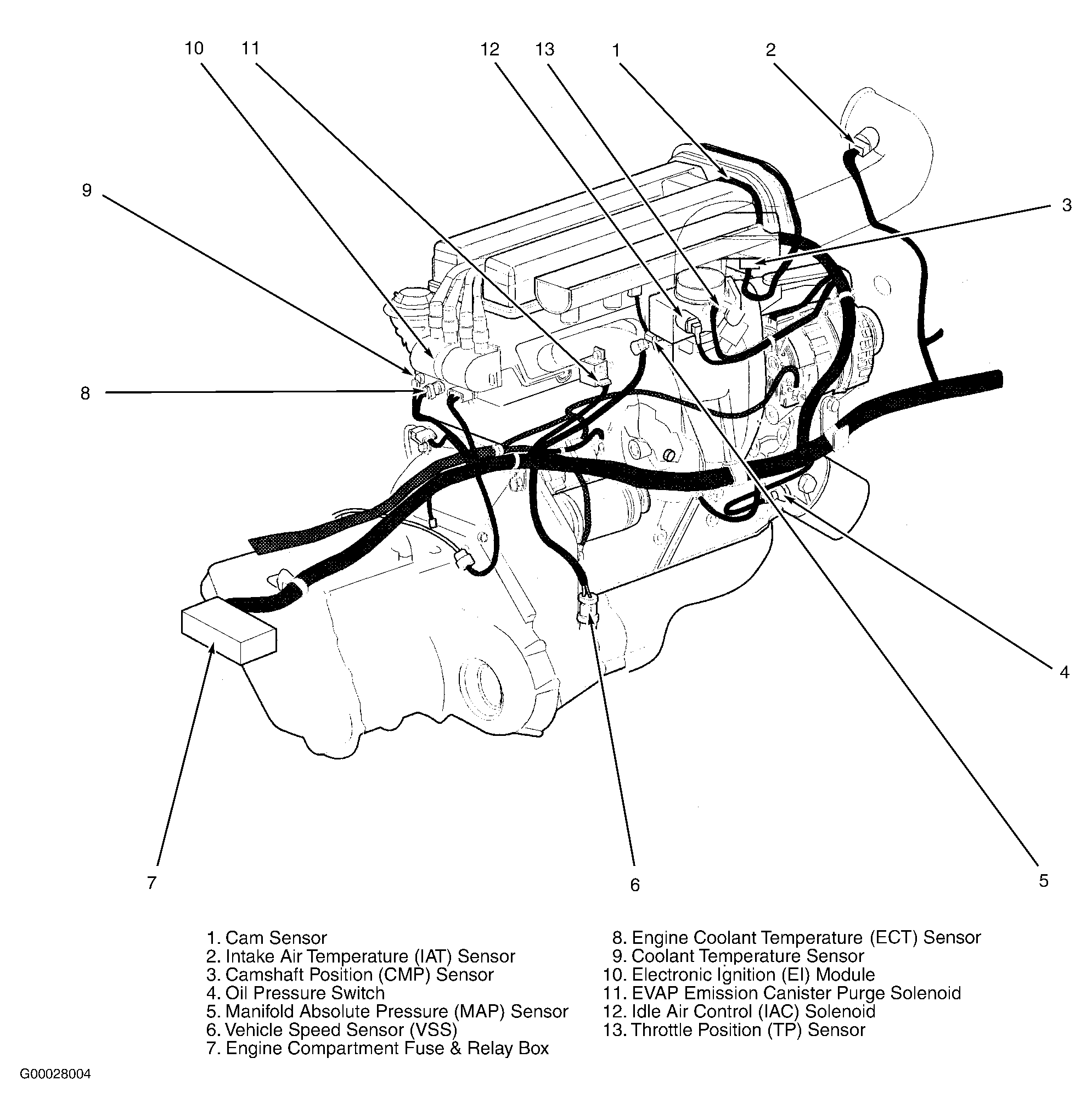 10 11 12 13 1 2

9

3

8

4

7 6 5

1. Cam Sensor
2. Intake Air Temperature (IAT) Sensor
3. Camshaft Position (CMP) Sensor
4. Oil Pressure Switch
5. Manifold Absolute Pressure (MAP) Sensor
6. Vehicle Speed Sensor (VSS)
7. Engine Compartment Fuse & Relay Box

8. Engine Coolant Temperature (ECT) Sensor
9. Coolant Temperature Sensor
10. Electronic Ignition (EI) Module
11. EVAP Emission Canister Purge Solenoid
12. Idle Air Control (IAC) Solenoid
13. Throttle Position (TP) Sensor

G00028004