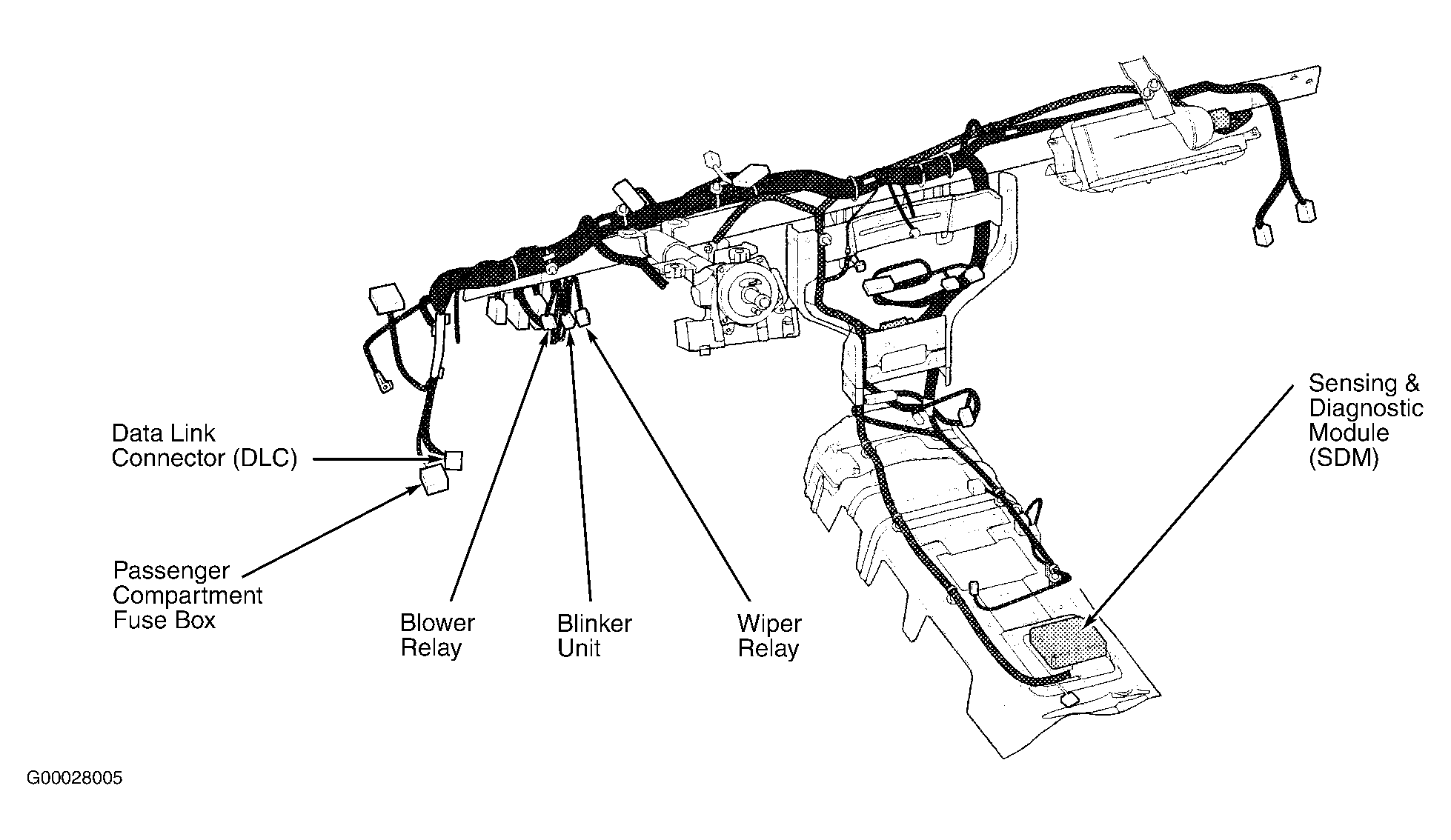 Sensing & Diagnostic Module (SDM)

Data Link Connector (DLC)

Passenger Compartment Fuse Box

Blower Relay

Blinker Unit

Wiper Relay

G00028005