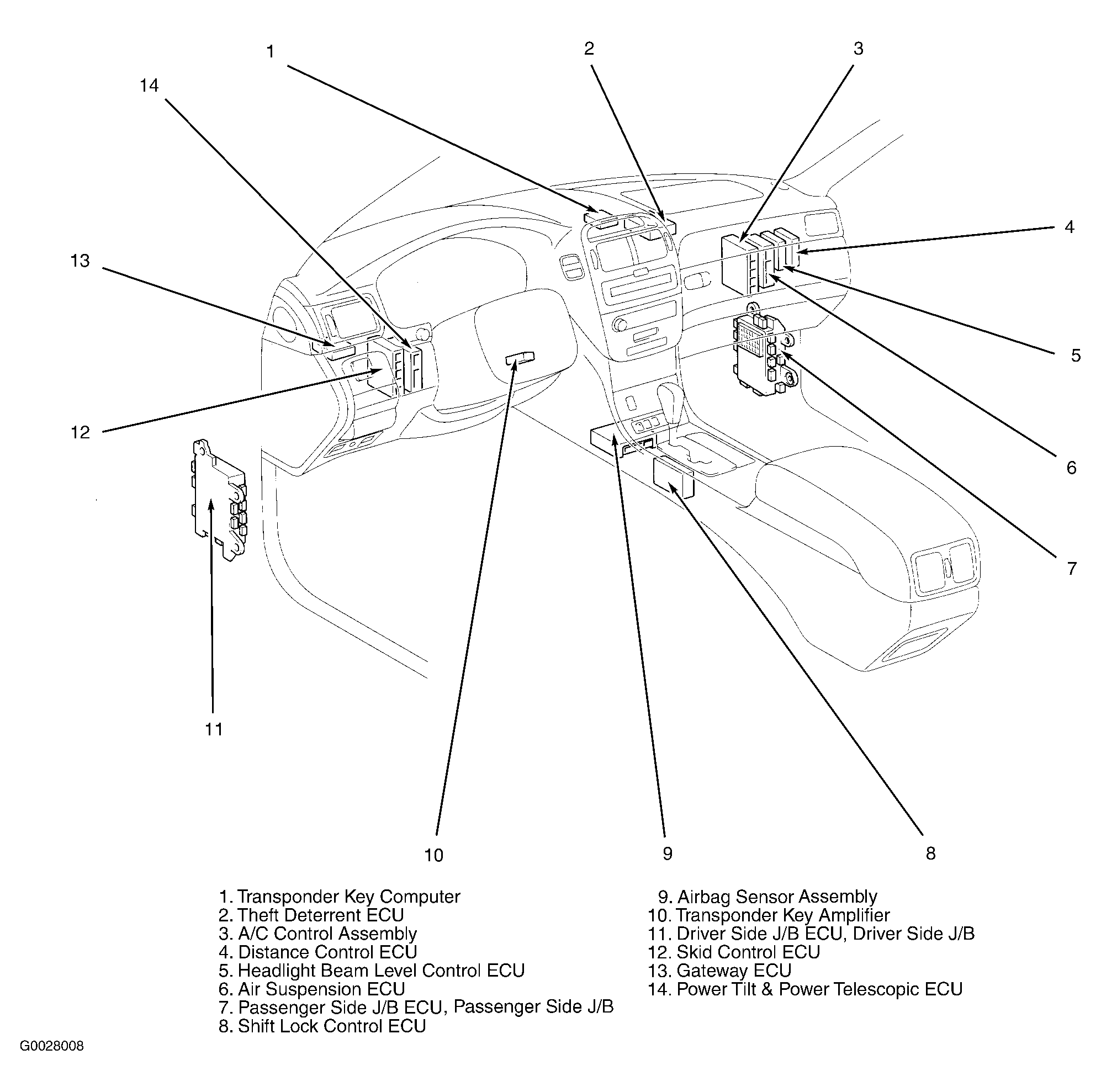 1
2
3
14
4
13
5
12
6
7
11
10
9
8

1. Transponder Key Computer
2. Theft Deterrent ECU
3. A/C Control Assembly
4. Distance Control ECU
5. Headlight Beam Level Control ECU
6. Air Suspension ECU
7. Passenger Side J/B ECU, Passenger Side J/B
8. Shift Lock Control ECU

9. Airbag Sensor Assembly
10. Transponder Key Amplifier
11. Driver Side J/B ECU, Driver Side J/B
12. Skid Control ECU
13. Gateway ECU
14. Power Tilt & Power Telescopic ECU

G0028008