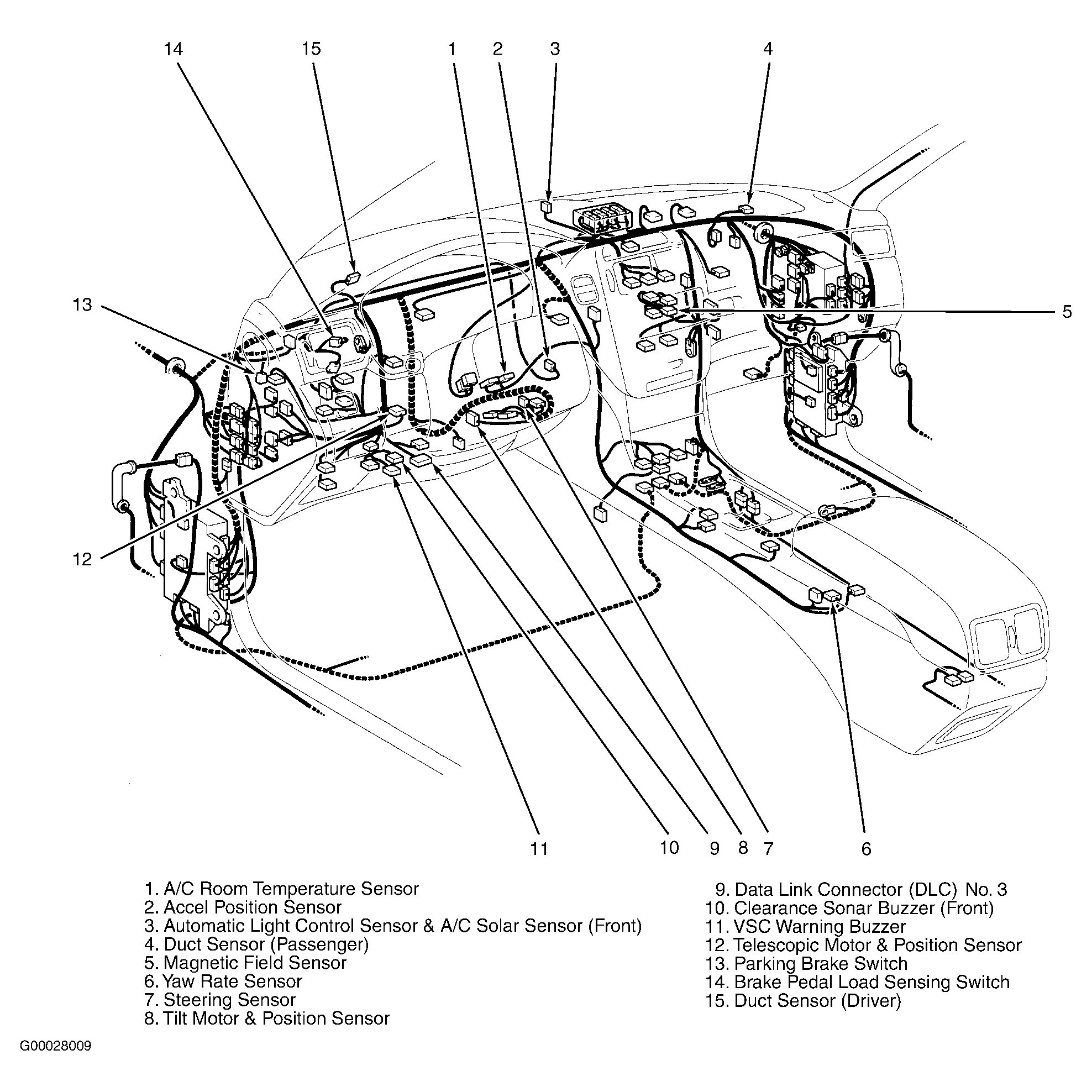 14 15 1 2 3 4

13

5

12

11 10 9 8 7 6

1. A/C Room Temperature Sensor
2. Accel Position Sensor
3. Automatic Light Control Sensor & A/C Solar Sensor (Front)
4. Duct Sensor (Passenger)
5. Magnetic Field Sensor
6. Yaw Rate Sensor
7. Steering Sensor
8. Tilt Motor & Position Sensor

9. Data Link Connector (DLC) No. 3
10. Clearance Sonar Buzzer (Front)
11. VSC Warning Buzzer
12. Telescopic Motor & Position Sensor
13. Parking Brake Switch
14. Brake Pedal Load Sensing Switch
15. Duct Sensor (Driver)

G00028009