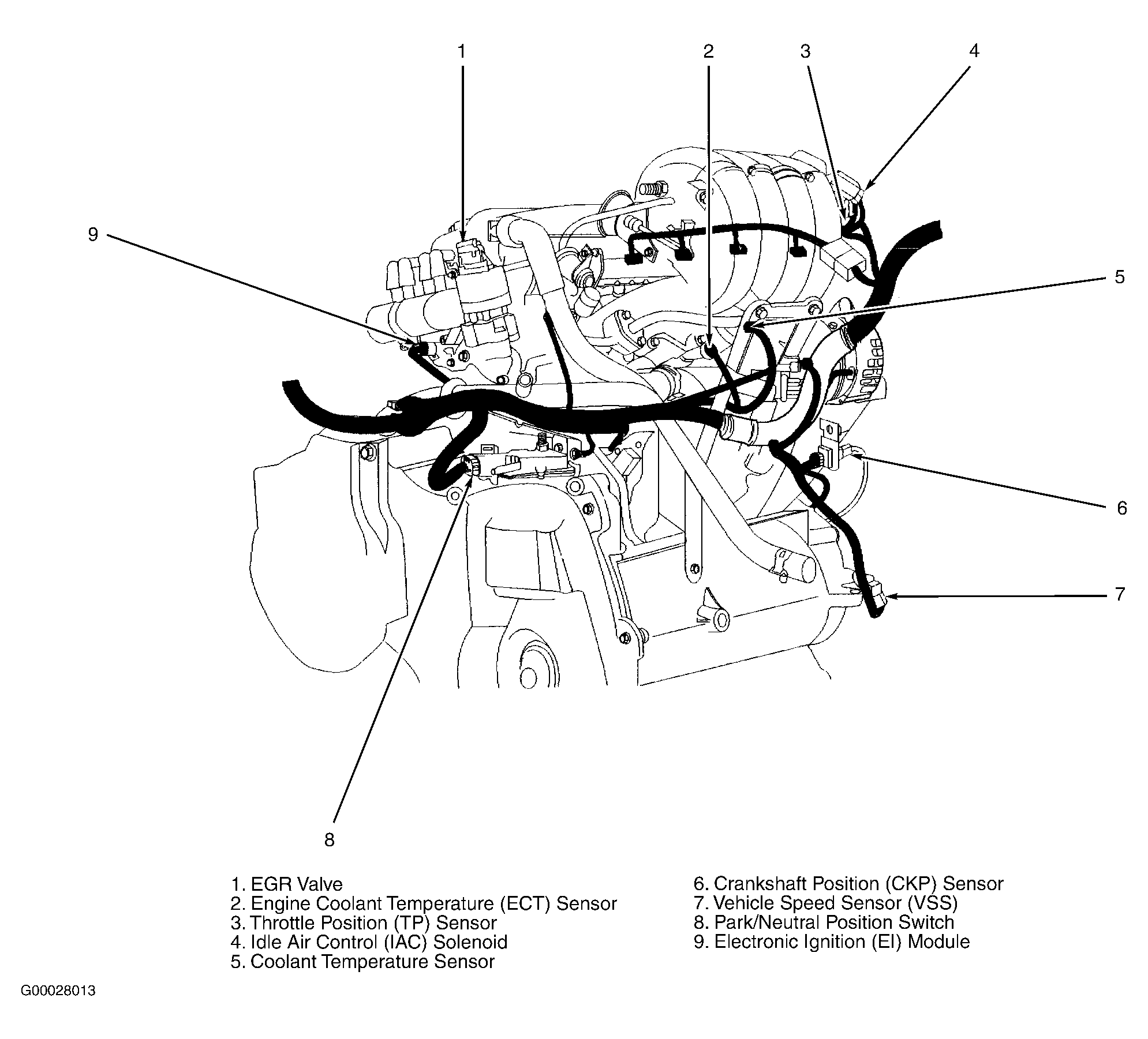 1

2

3

4

9

5

6

7

8

1. EGR Valve
2. Engine Coolant Temperature (ECT) Sensor
3. Throttle Position (TP) Sensor
4. Idle Air Control (IAC) Solenoid
5. Coolant Temperature Sensor

6. Crankshaft Position (CKP) Sensor
7. Vehicle Speed Sensor (VSS)
8. Park/Neutral Position Switch
9. Electronic Ignition (EI) Module

G00028013