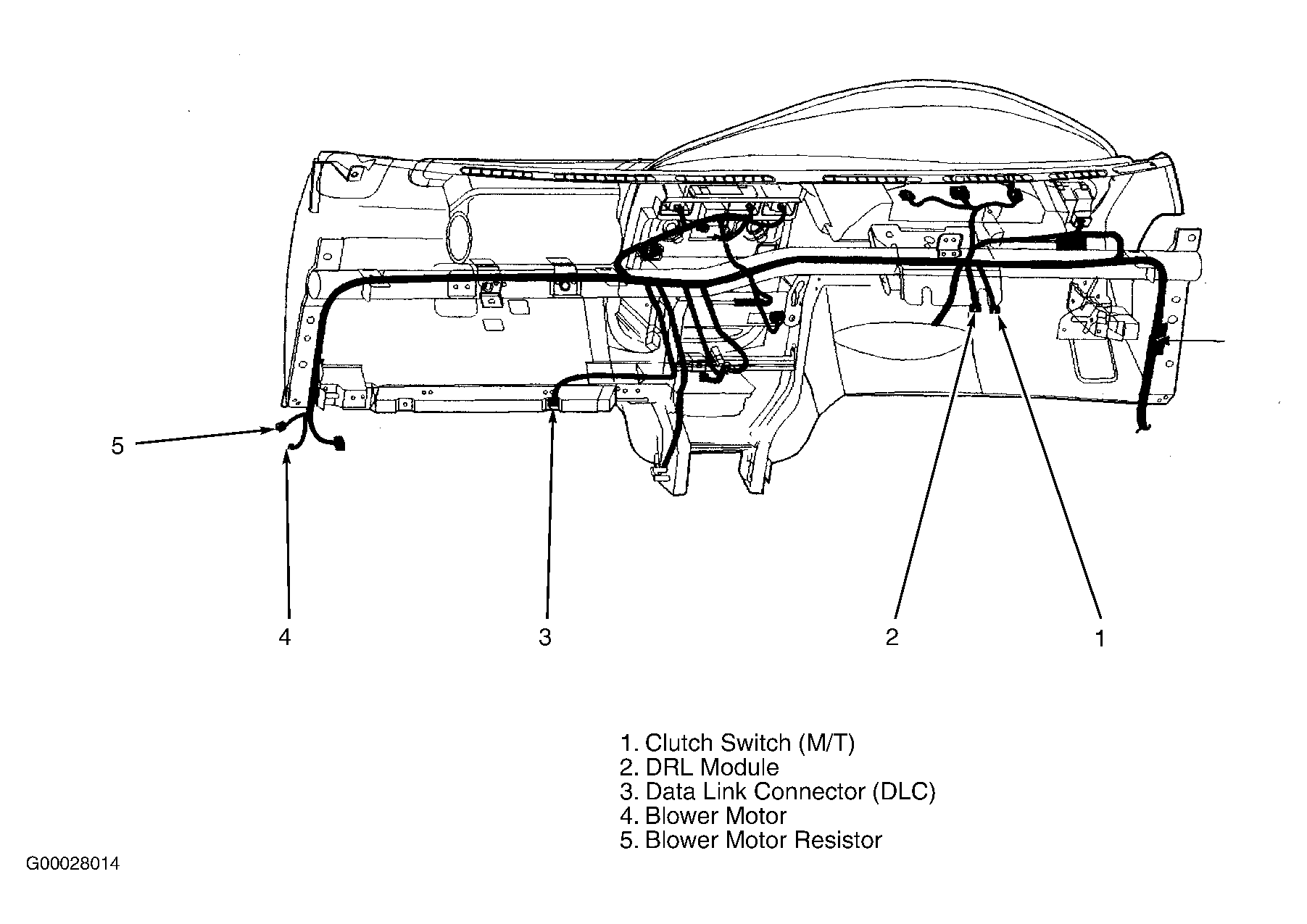 5

4

3

2

1

1. Clutch Switch (M/T)
2. DRL Module
3. Data Link Connector (DLC)
4. Blower Motor
5. Blower Motor Resistor

G00028014