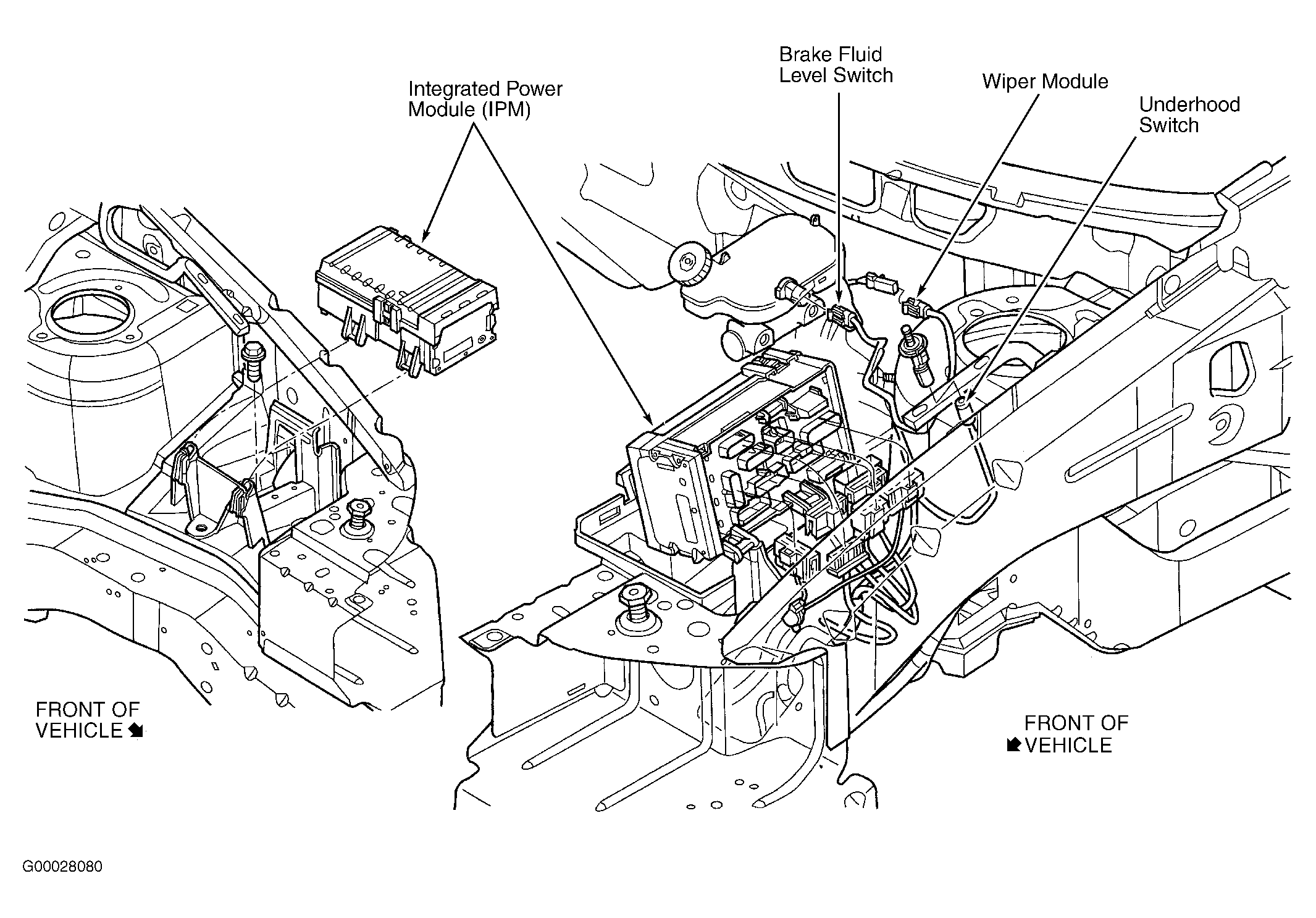 Integrated Power Module (IPM)

Brake Fluid Level Switch

Wiper Module

Underhood Switch

FRONT OF VEHICLE

FRONT OF VEHICLE

G00028080