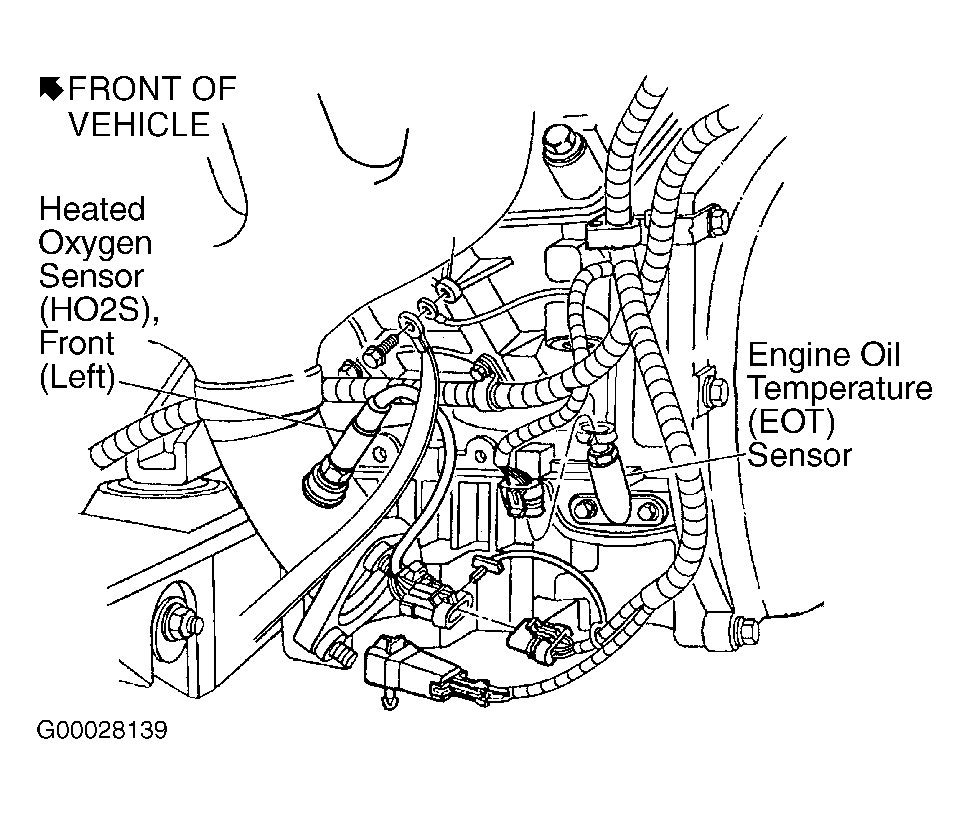 FRONT OF VEHICLE

Heated Oxygen Sensor (HO2S), Front (Left)

Engine Oil Temperature (EOT) Sensor

G00028139