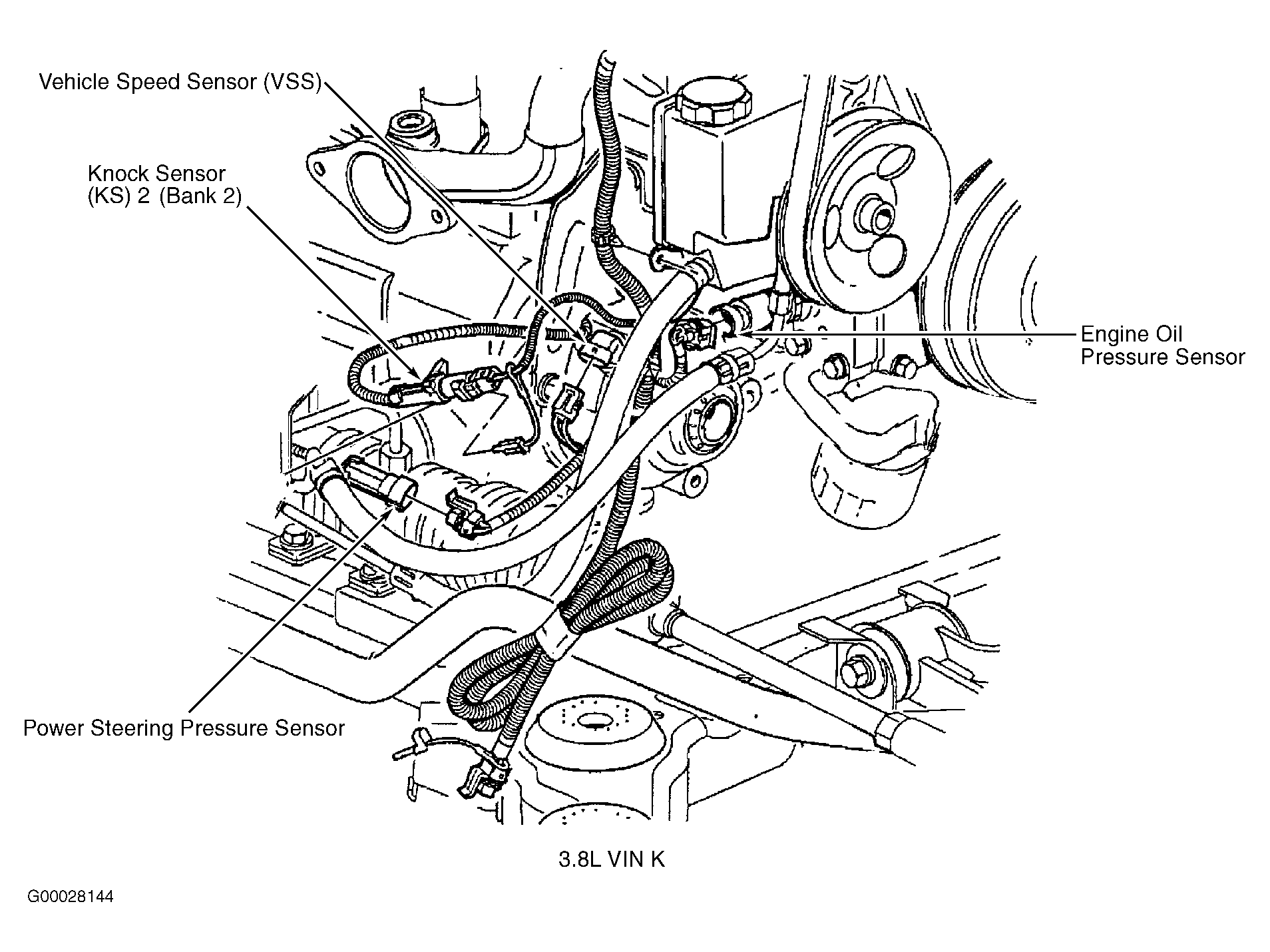 Vehicle Speed Sensor (VSS)

Knock Sensor (KS) 2 (Bank 2)

Engine Oil Pressure Sensor

Power Steering Pressure Sensor

3.8L VIN K

G00028144