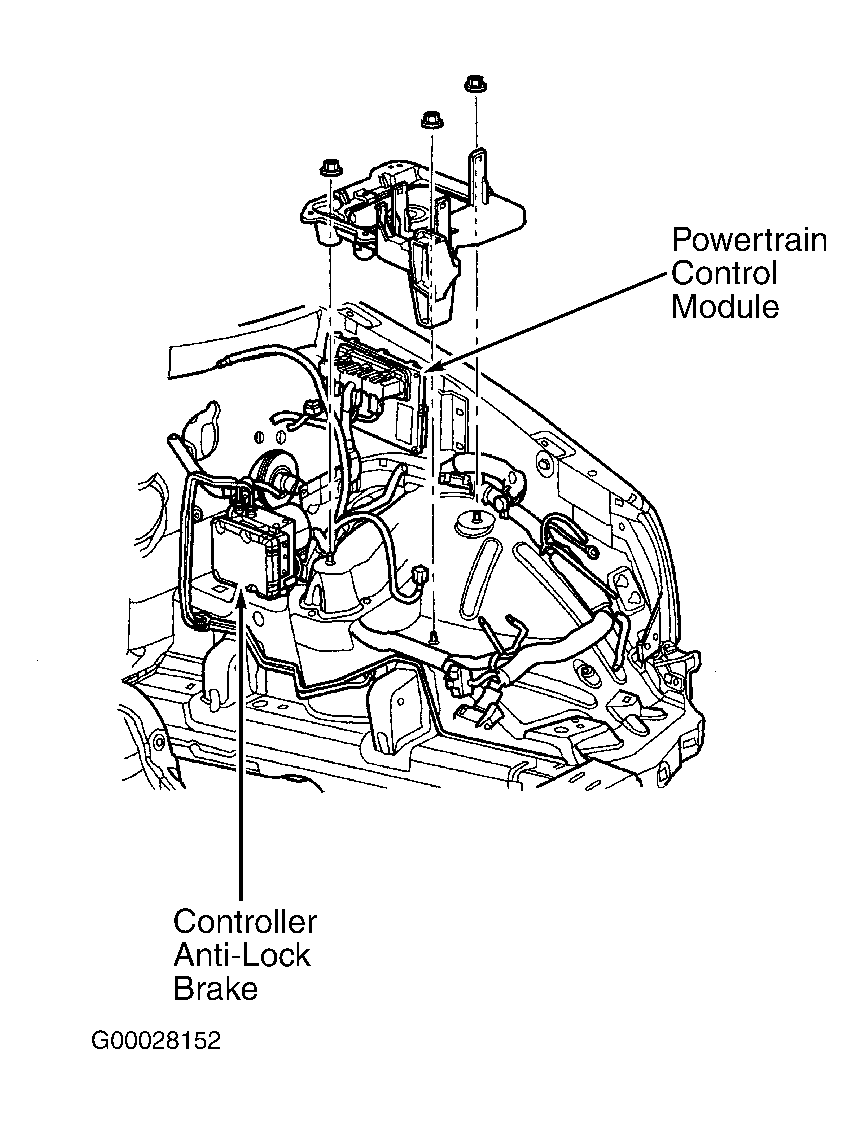 Powertrain Control Module

Controller Anti-Lock Brake

G00028152