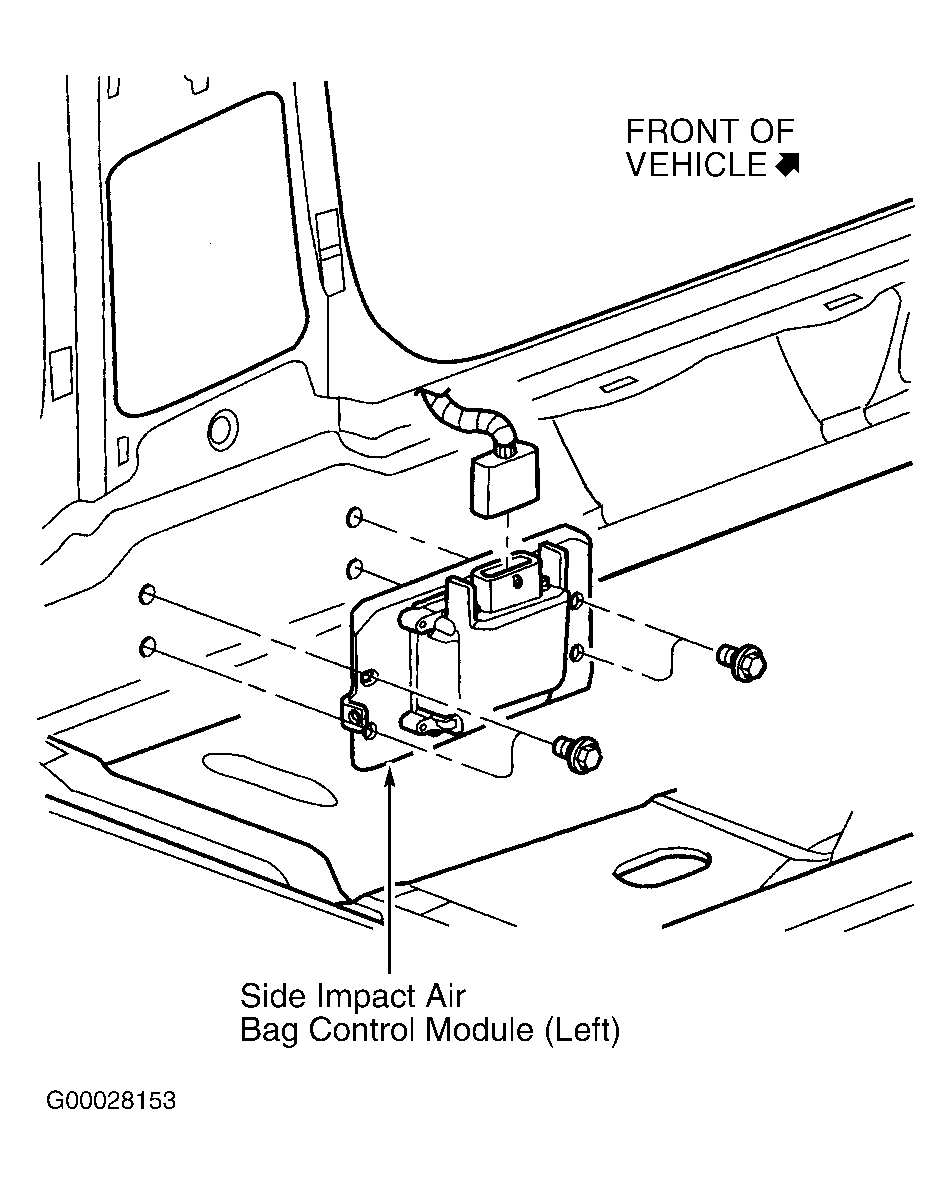 FRONT OF VEHICLE

Side Impact Air Bag Control Module (Left)

G00028153