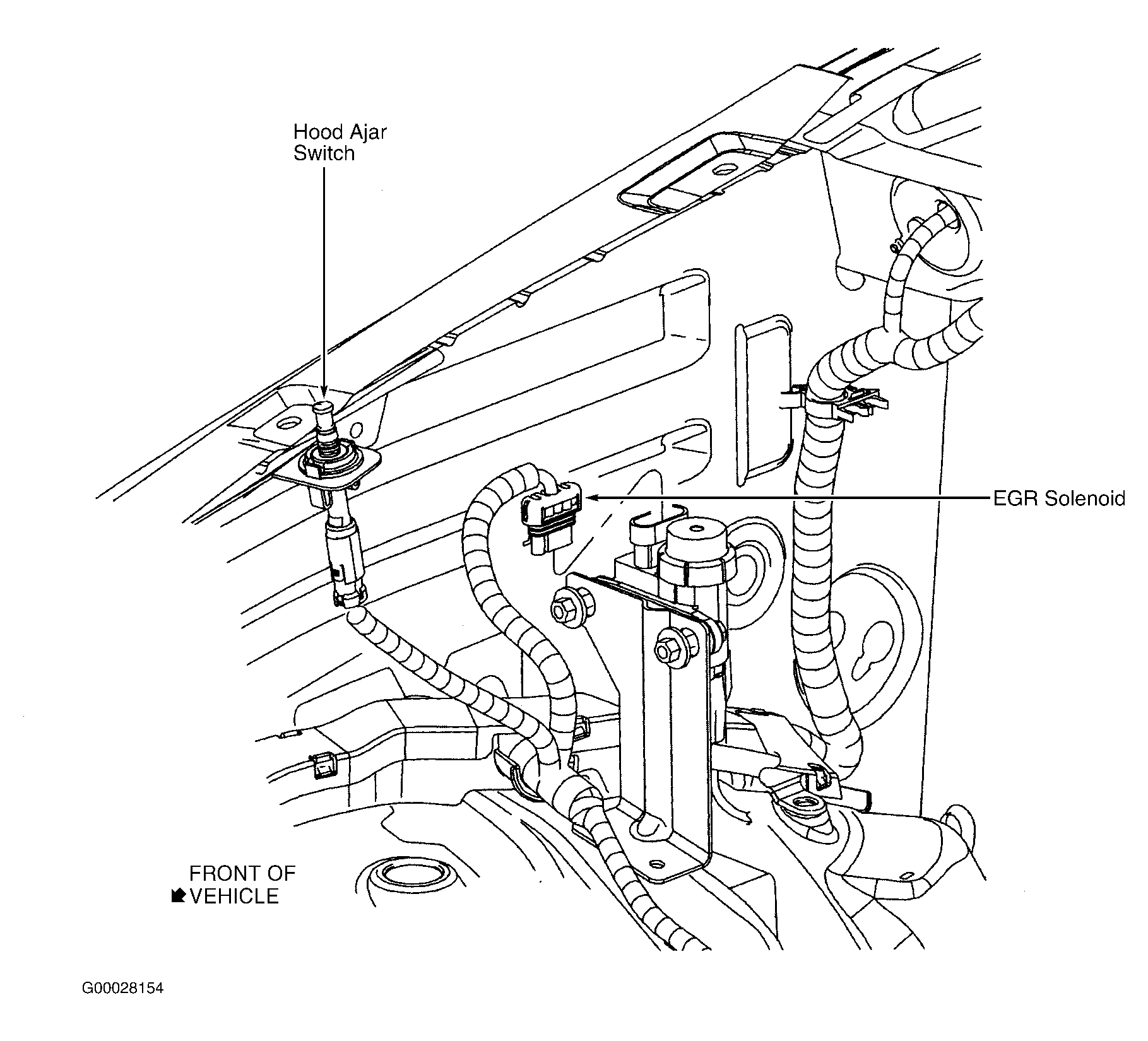 Hood Ajar Switch

EGR Solenoid

FRONT OF VEHICLE

G00028154