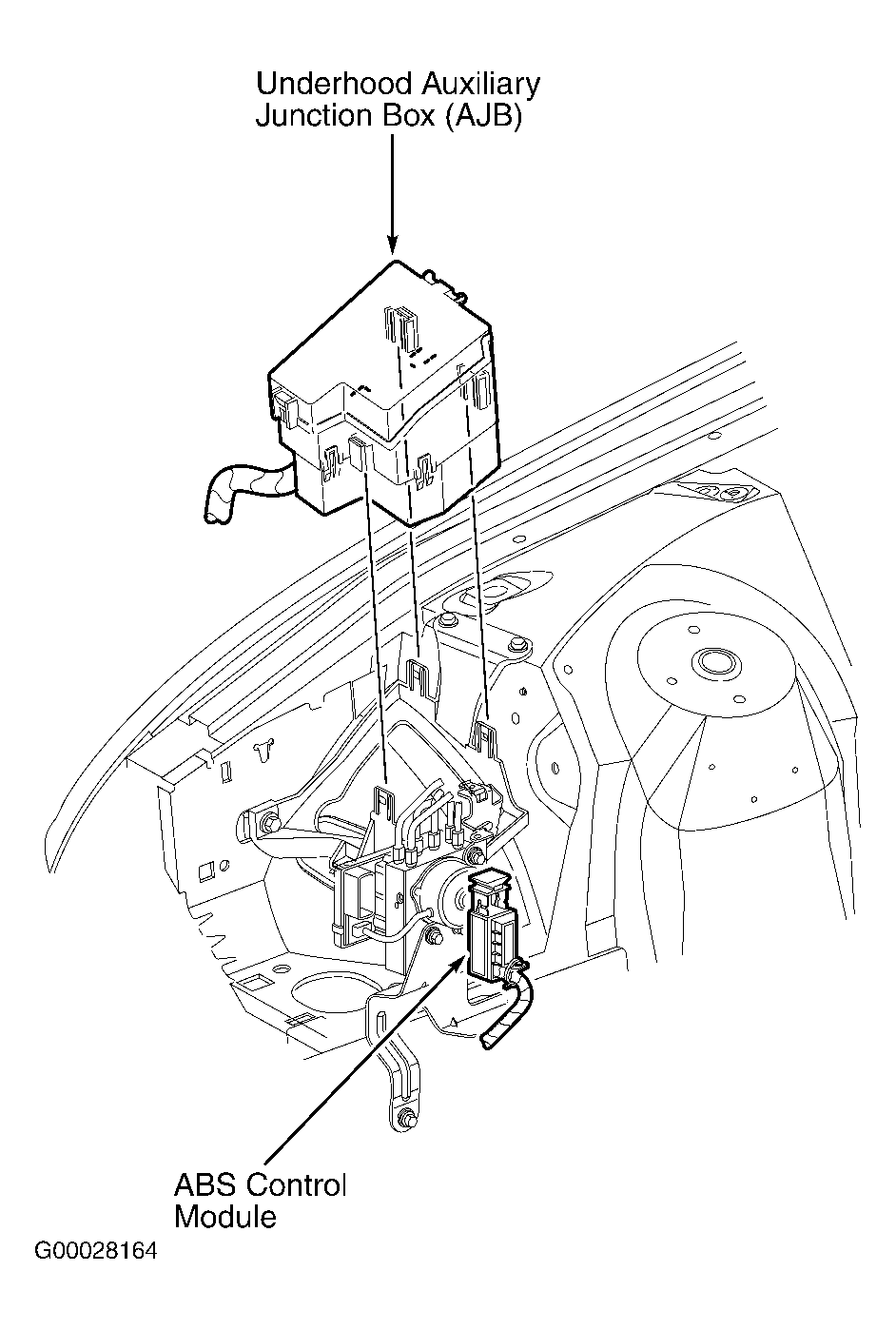 Underhood Auxiliary Junction Box (AJB)

ABS Control Module

G00028164