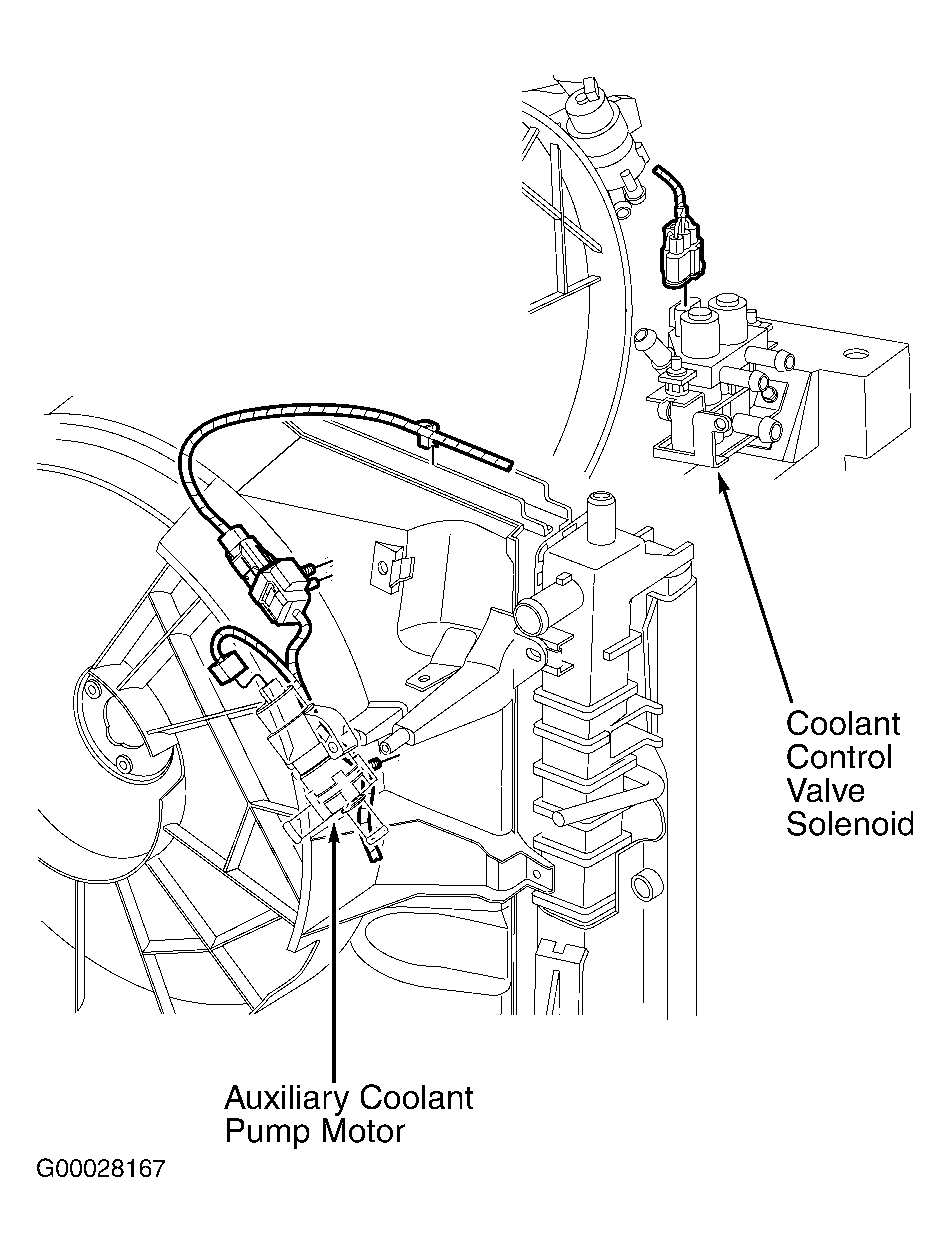 Coolant Control Valve Solenoid

Auxiliary Coolant Pump Motor

G00028167