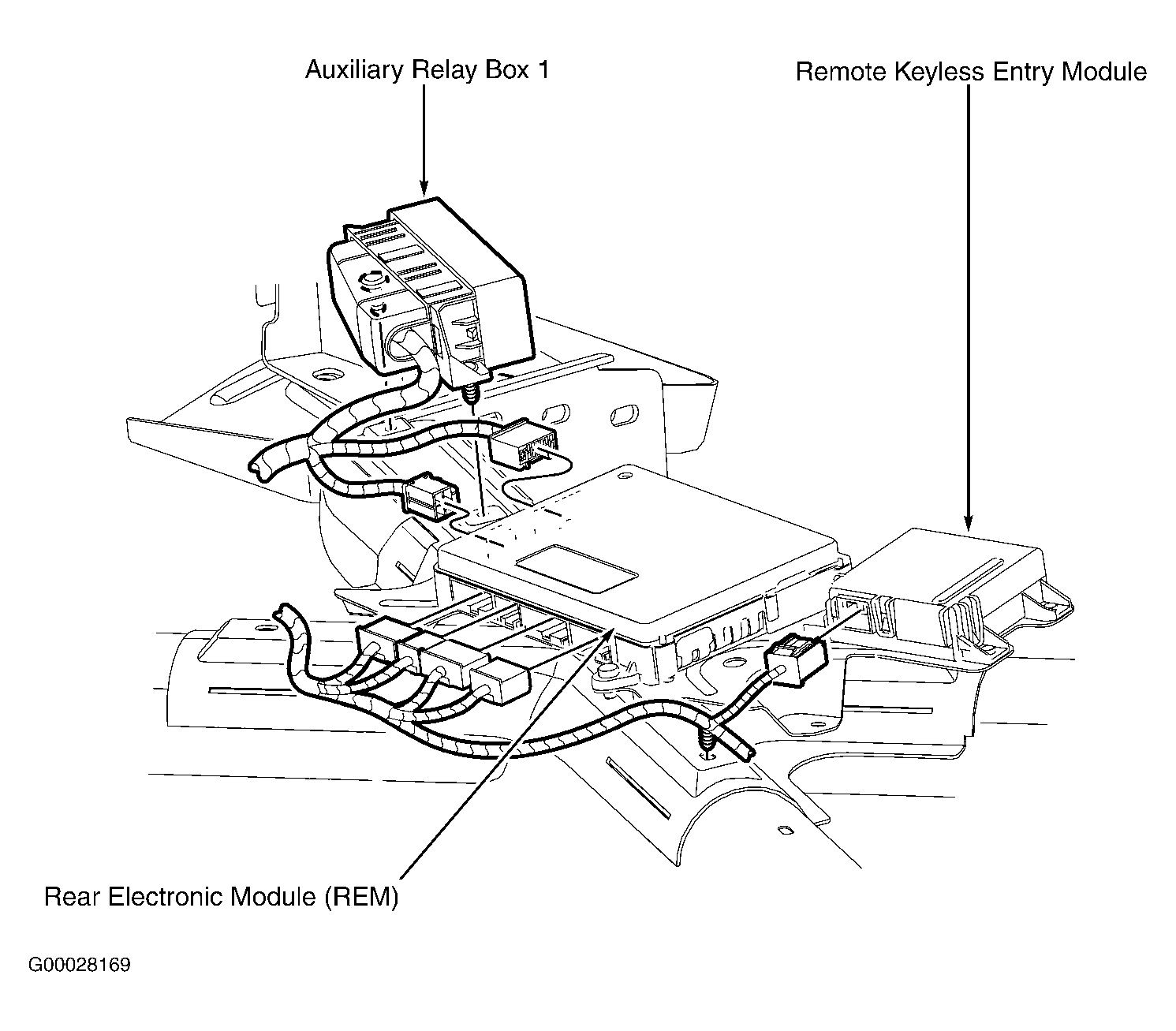 Auxiliary Relay Box 1

Remote Keyless Entry Module

Rear Electronic Module (REM)

G00028169