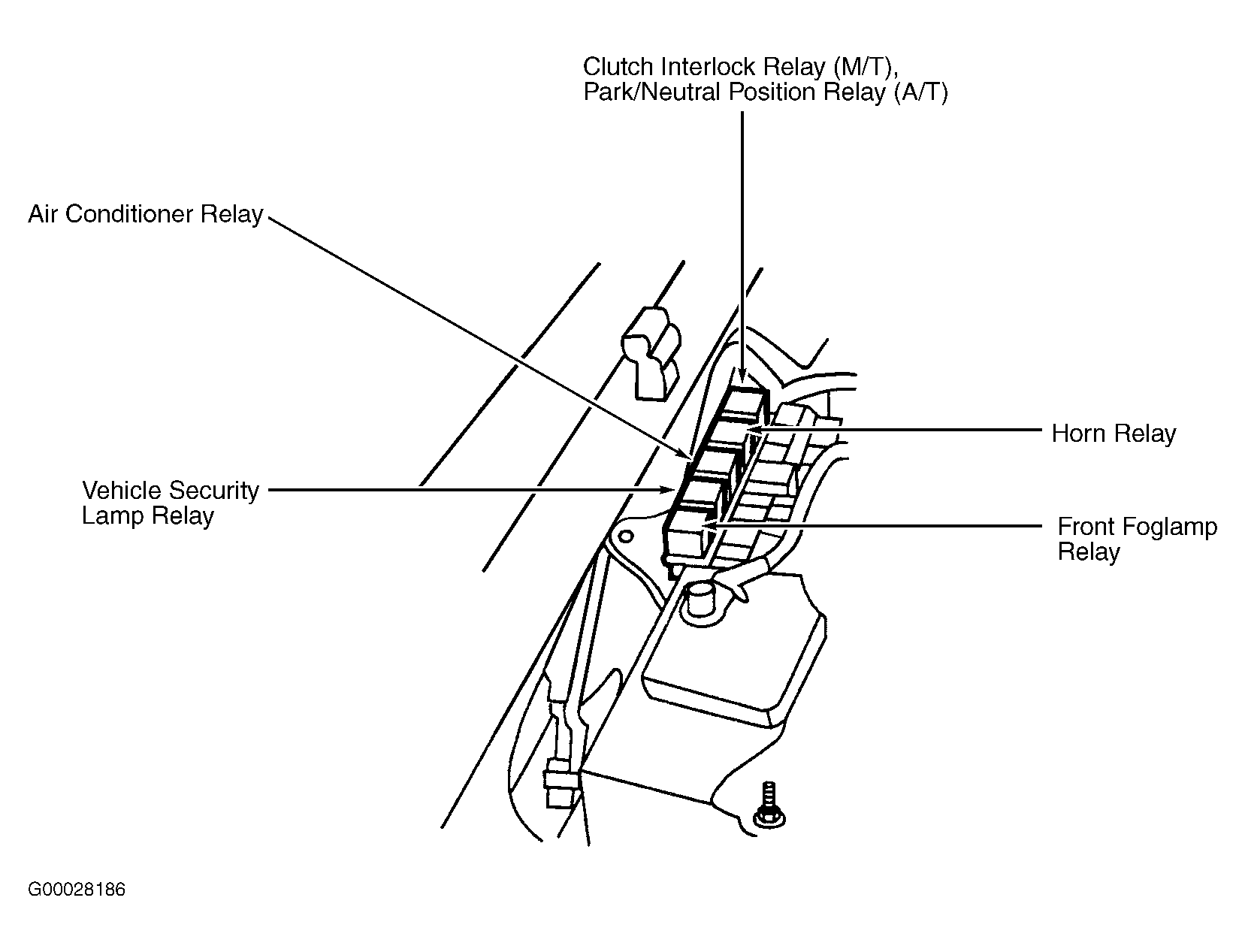 Clutch Interlock Relay (M/T),
Park/Neutral Position Relay (A/T)

Air Conditioner Relay

Horn Relay

Vehicle Security
Lamp Relay

Front Foglamp
Relay

G00028186