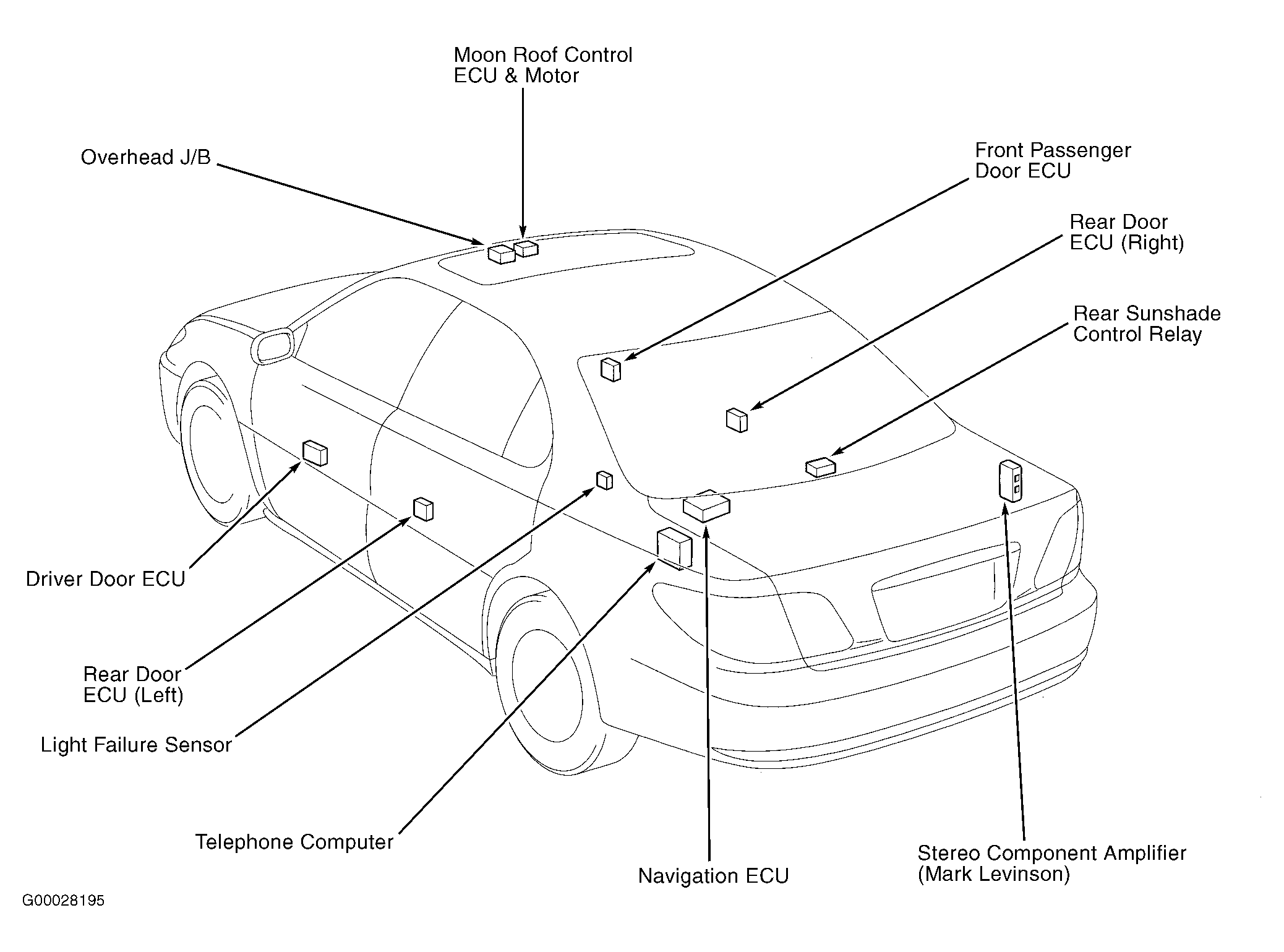 Moon Roof Control
ECU & Motor

Overhead J/B

Front Passenger
Door ECU

Rear Door
ECU (Right)

Rear Sunshade
Control Relay

Driver Door ECU

Rear Door
ECU (Left)

Light Failure Sensor

Telephone Computer

Navigation ECU

Stereo Component Amplifier
(Mark Levinson)

G00028195