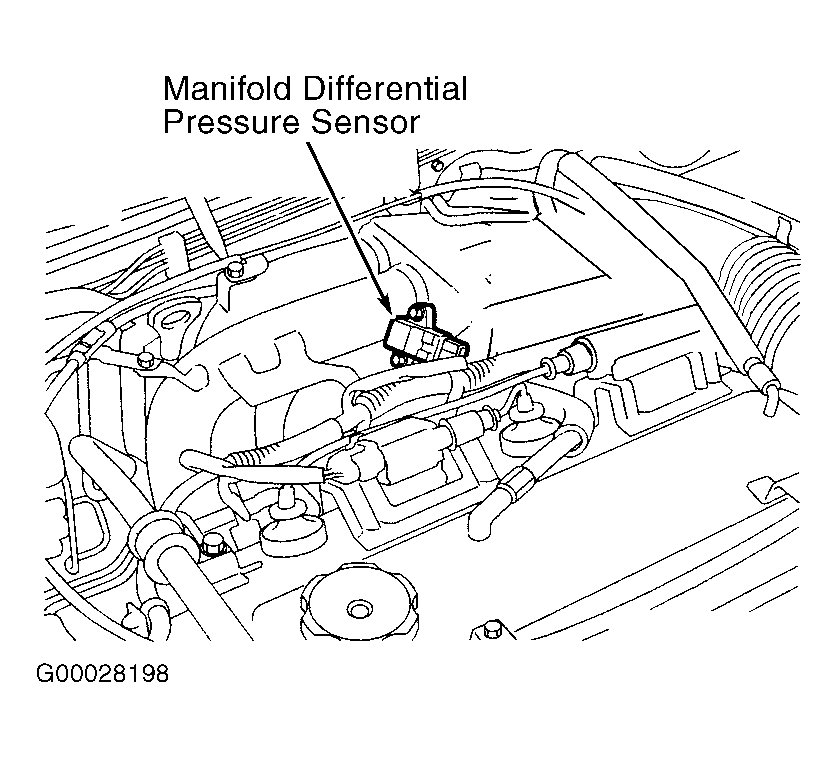 Manifold Differential Pressure Sensor

G00028198