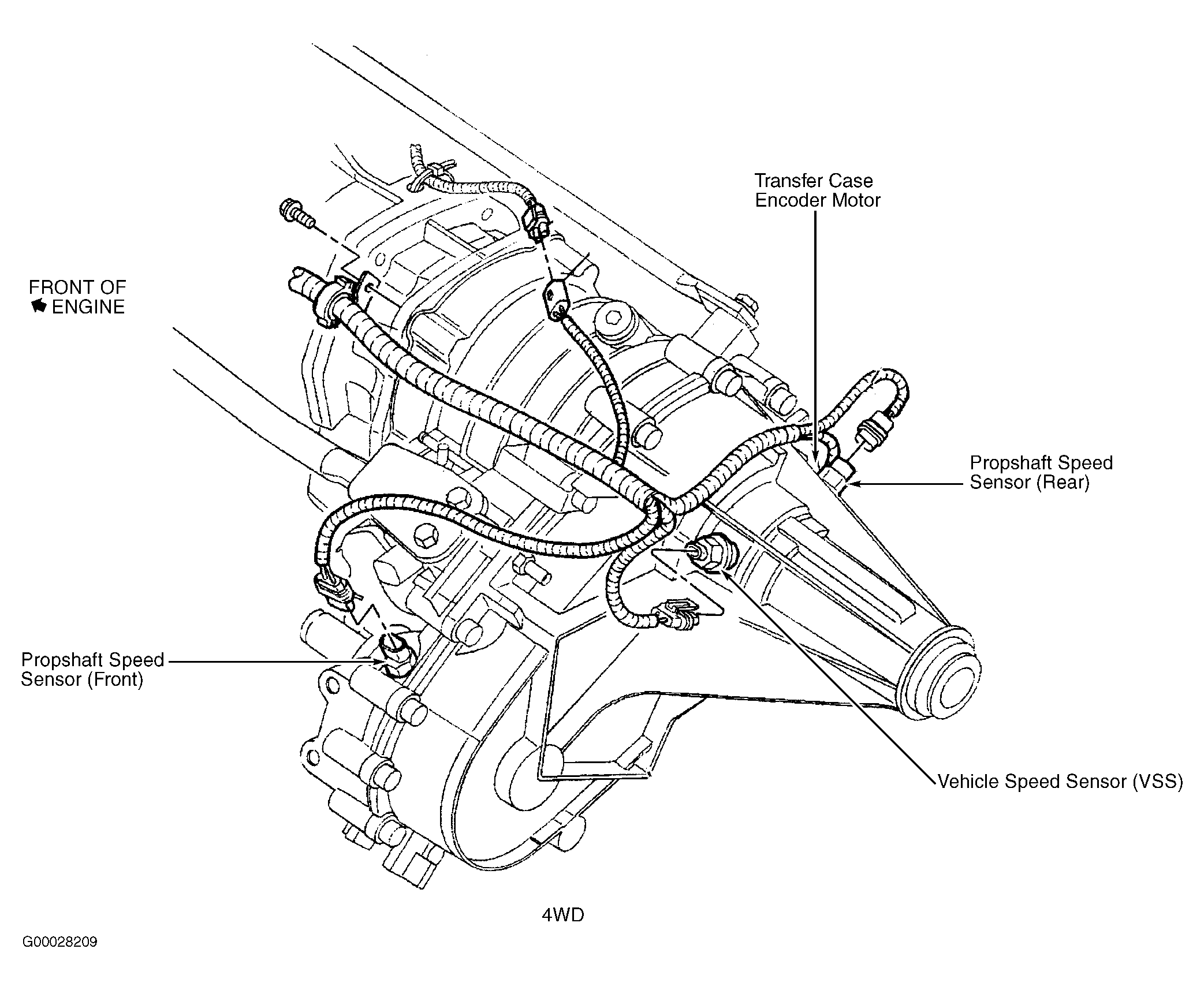 Transfer Case Encoder Motor

FRONT OF ENGINE

Propshaft Speed Sensor (Rear)

Propshaft Speed Sensor (Front)

Vehicle Speed Sensor (VSS)

4WD

G00028209