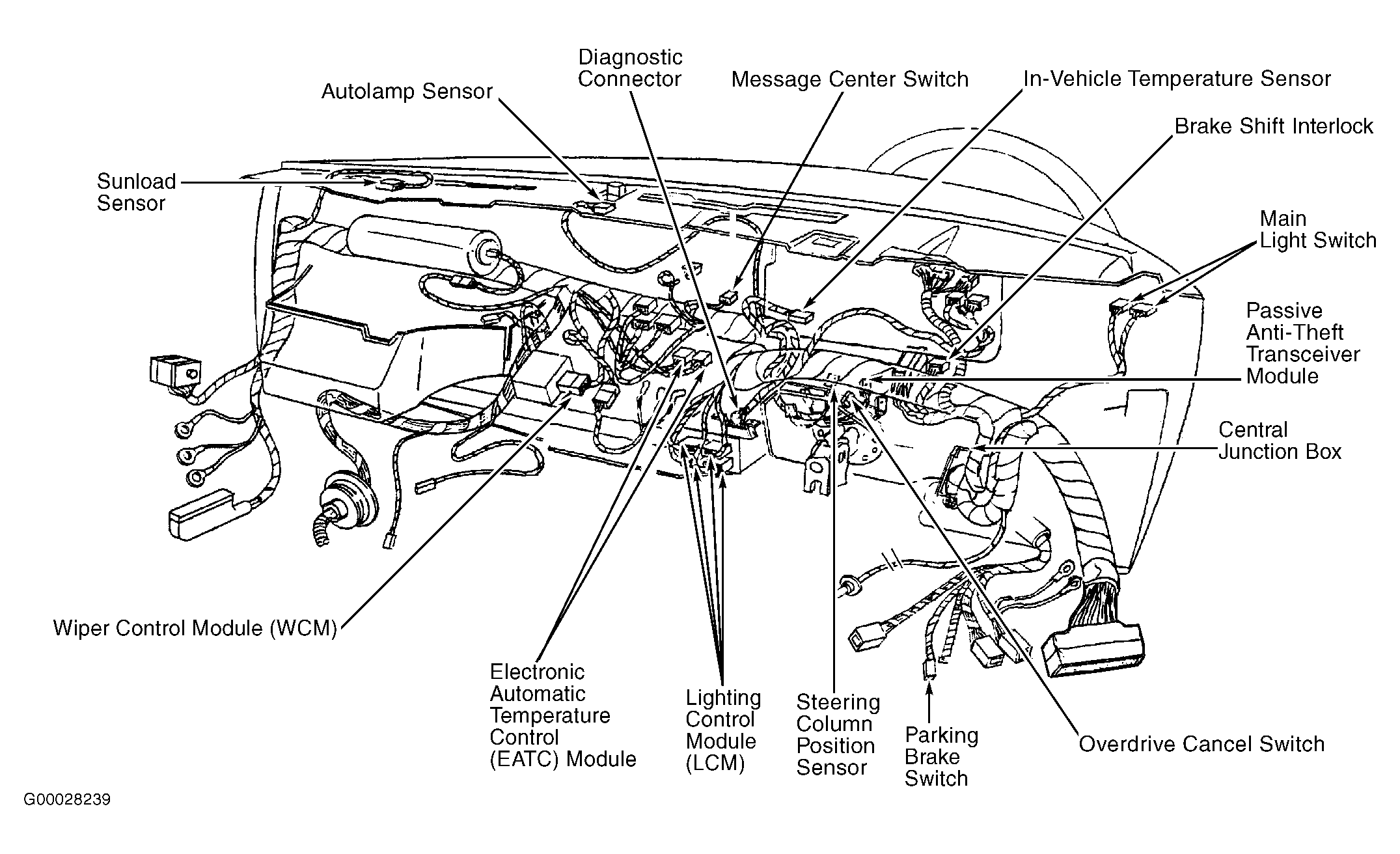 Diagnostic Connector

Autolamp Sensor

Message Center Switch

In-Vehicle Temperature Sensor

Brake Shift Interlock

Sunload Sensor

Main Light Switch

Passive Anti-Theft Transceiver Module

Central Junction Box

Wiper Control Module (WCM)

Electronic Automatic Temperature Control (EATC) Module

Lighting Control Module (LCM)

Steering Column Position Sensor

Parking Brake Switch

Overdrive Cancel Switch

G00028239