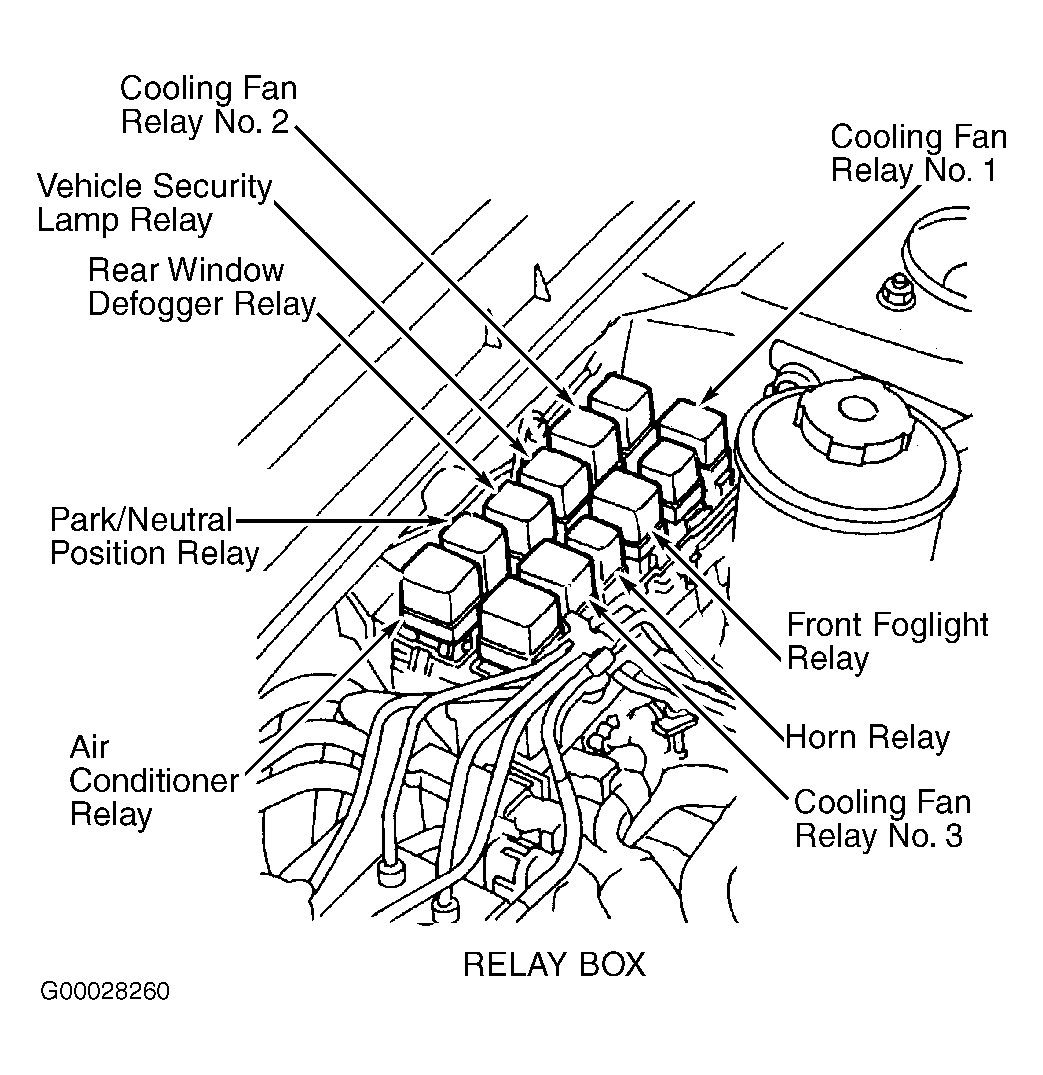 Cooling Fan Relay No. 2

Cooling Fan Relay No. 1

Vehicle Security Lamp Relay

Rear Window Defogger Relay

Park/Neutral Position Relay

Front Foglight Relay

Horn Relay

Air Conditioner Relay

Cooling Fan Relay No. 3

RELAY BOX

G00028260