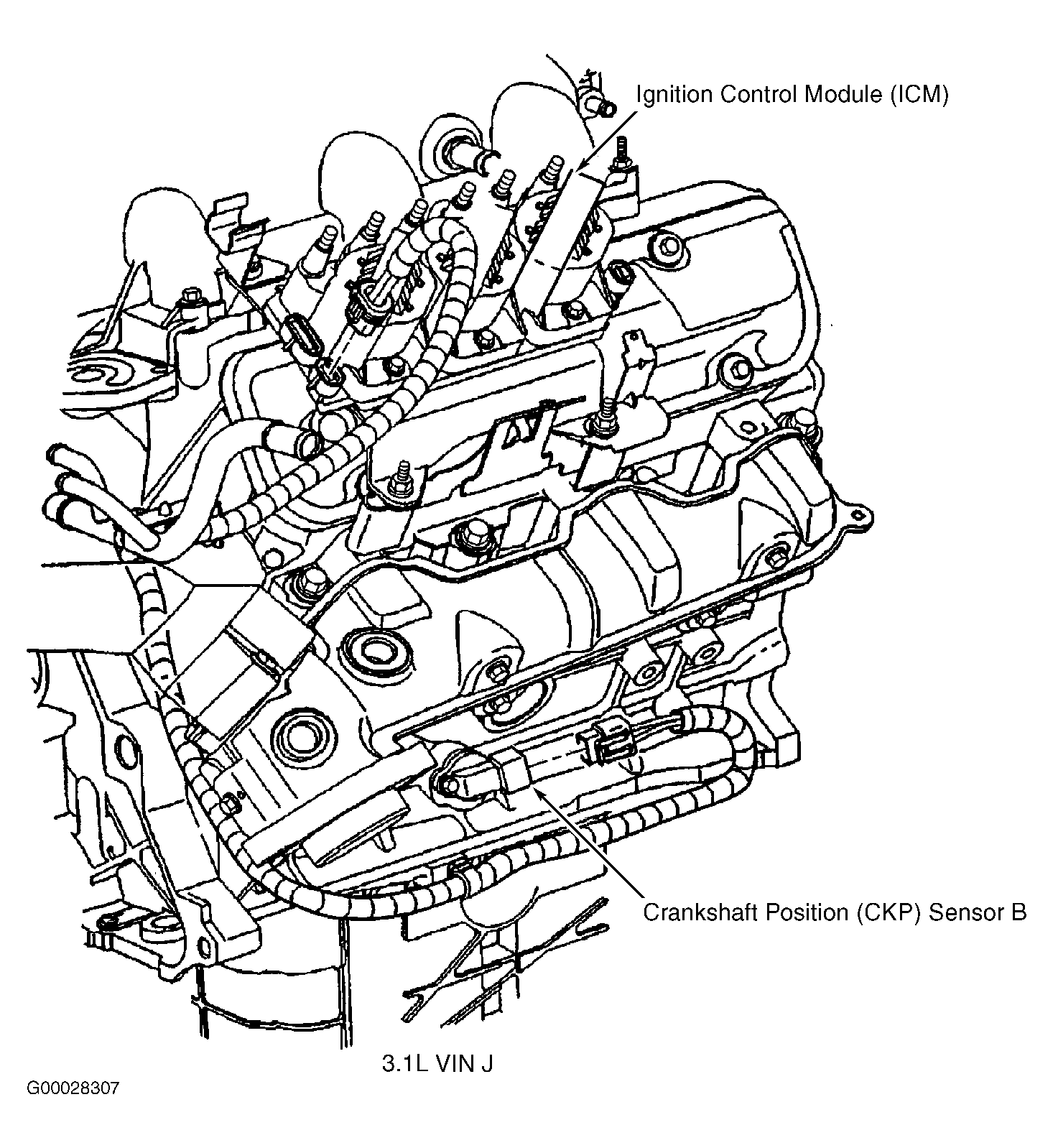 Ignition Control Module (ICM)

Crankshaft Position (CKP) Sensor B

3.1L VIN J

G00028307