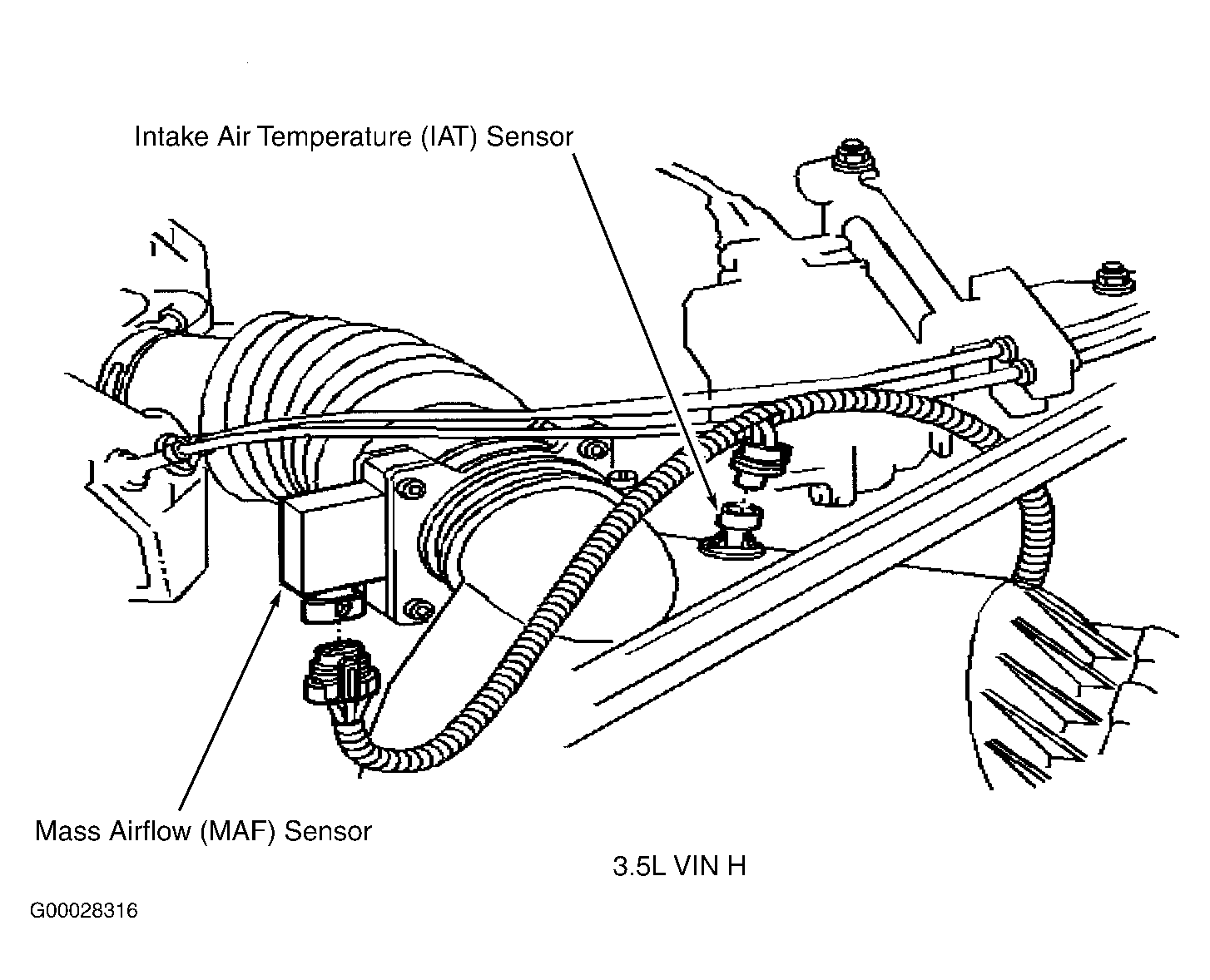 Intake Air Temperature (IAT) Sensor

Mass Airflow (MAF) Sensor

3.5L VIN H

G00028316