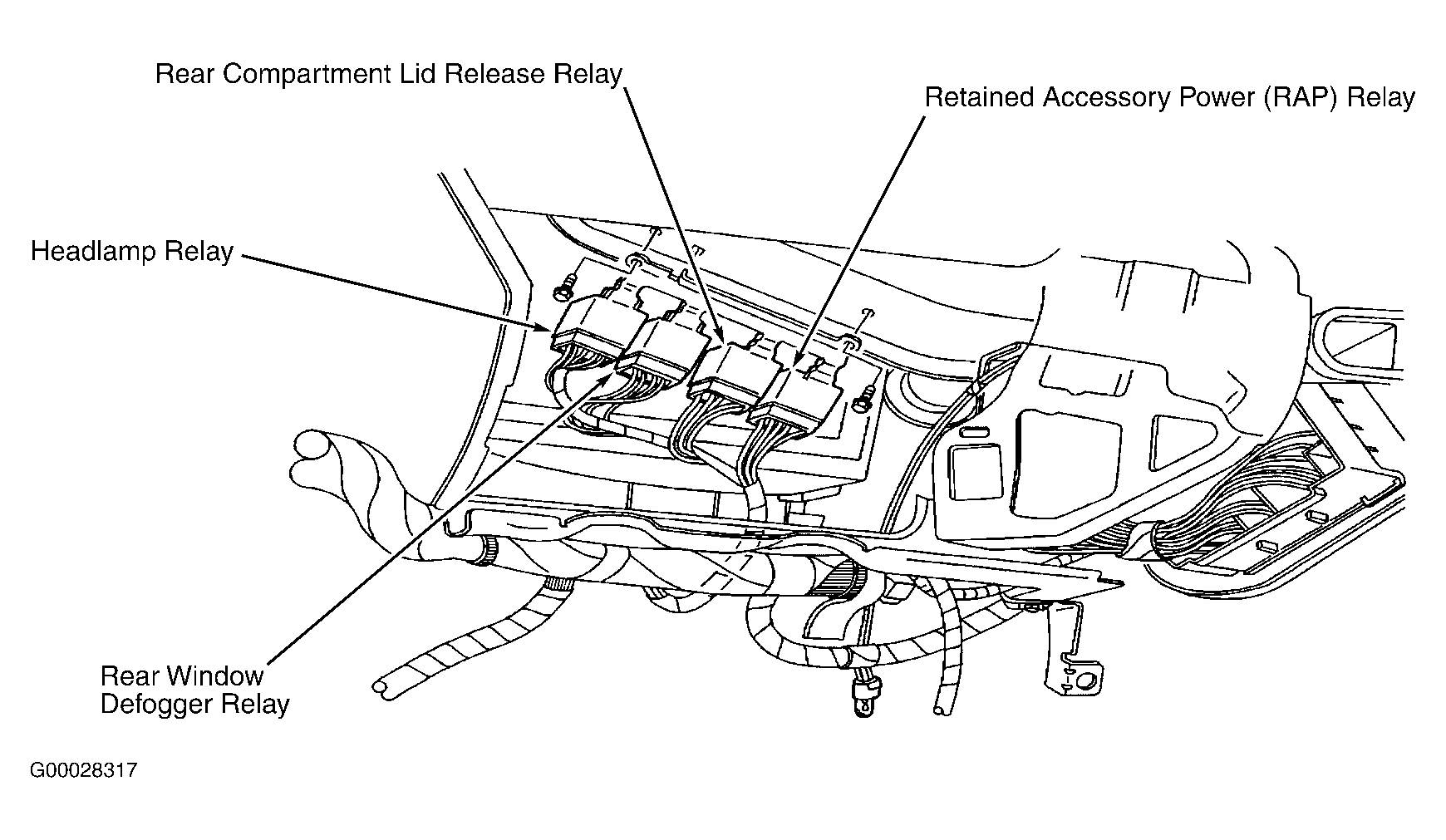 Rear Compartment Lid Release Relay

Retained Accessory Power (RAP) Relay

Headlamp Relay

Rear Window
Defogger Relay

G00028317