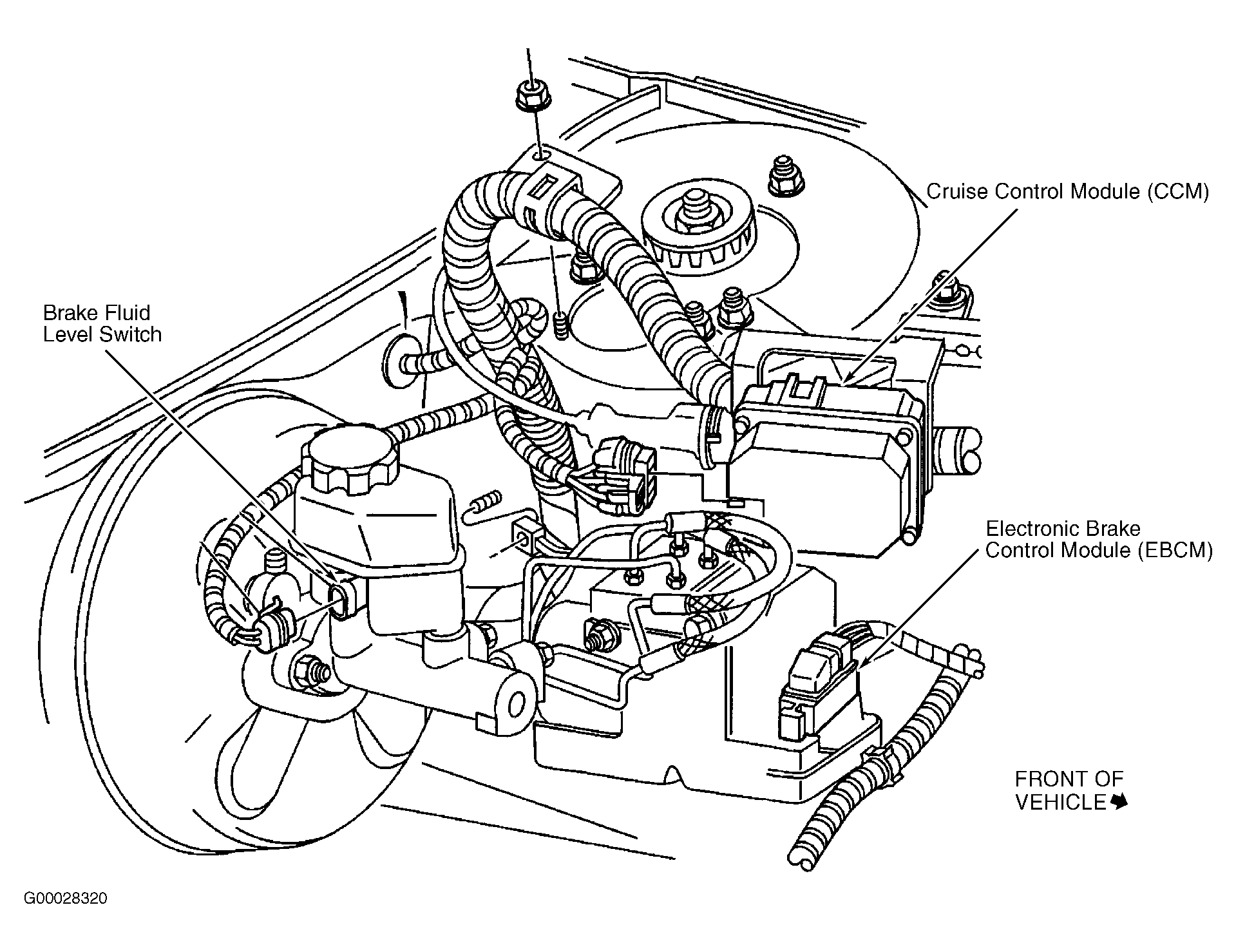 Cruise Control Module (CCM)

Brake Fluid Level Switch

Electronic Brake Control Module (EBCM)

FRONT OF VEHICLE

G00028320