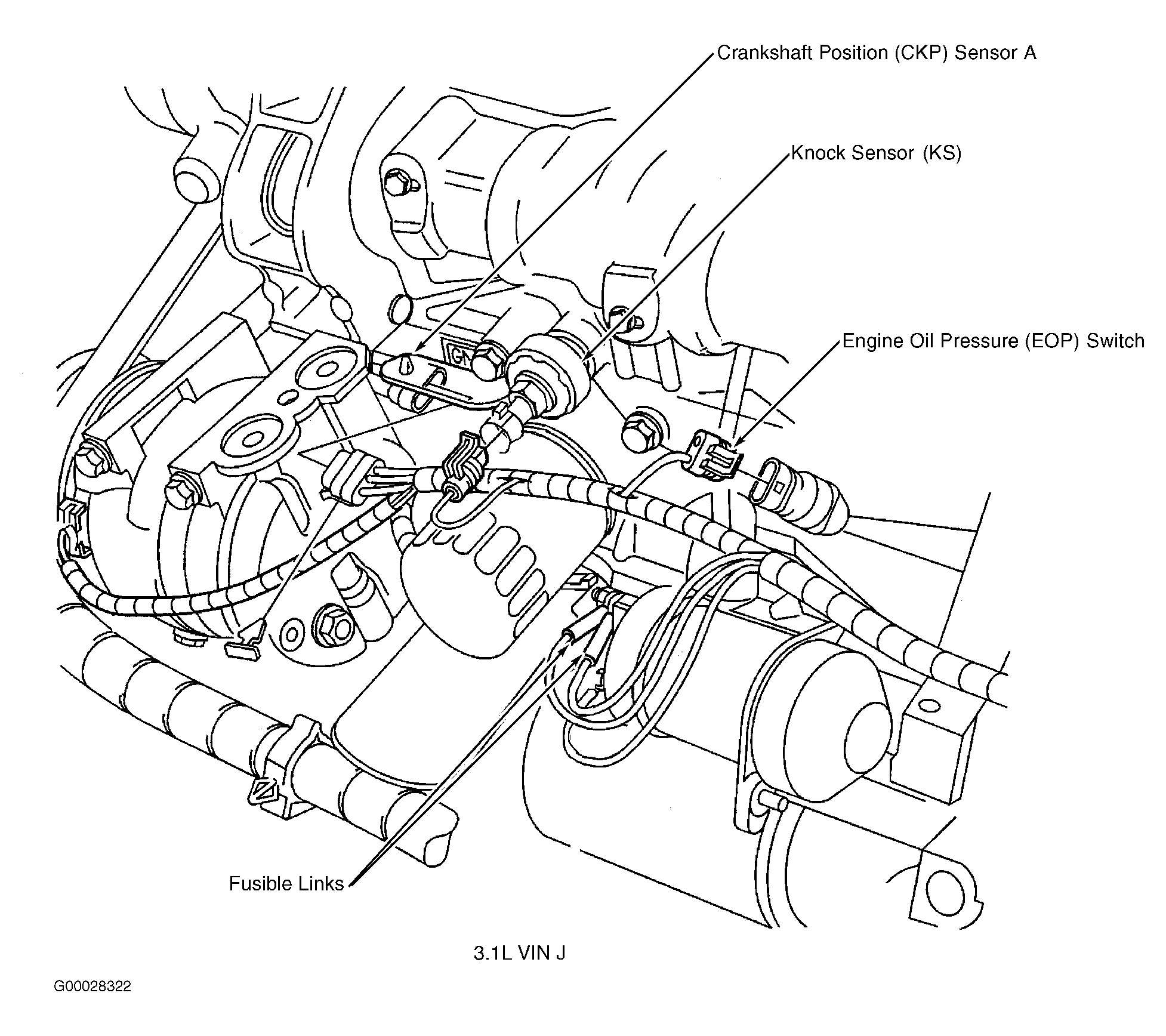 Crankshaft Position (CKP) Sensor A

Knock Sensor (KS)

Engine Oil Pressure (EOP) Switch

GM

Fusible Links

3.1L VIN J

G00028322