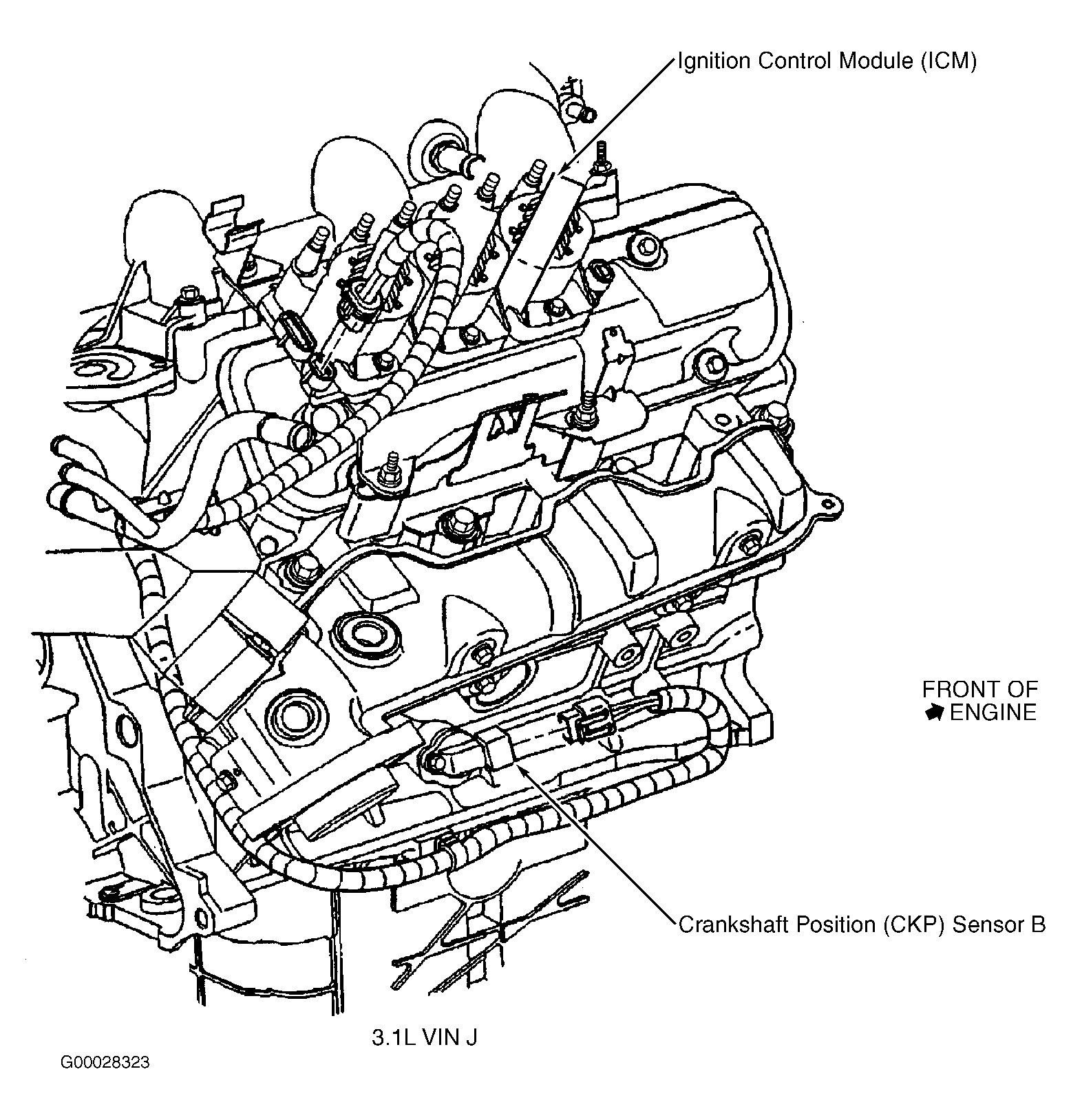 Ignition Control Module (ICM)

FRONT OF ENGINE

Crankshaft Position (CKP) Sensor B

3.1L VIN J

G00028323