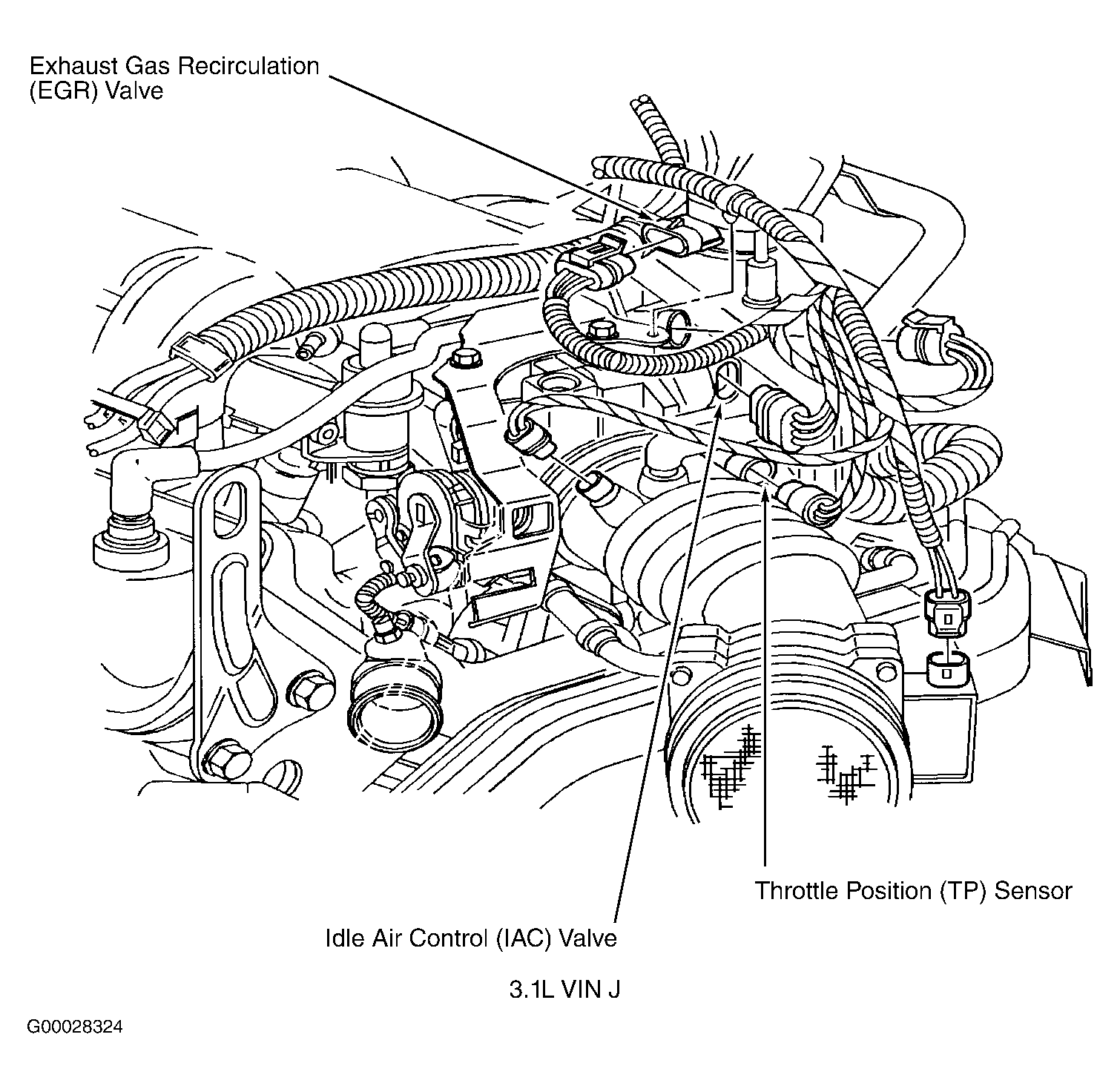 Exhaust Gas Recirculation (EGR) Valve

Throttle Position (TP) Sensor

Idle Air Control (IAC) Valve

3.1L VIN J

G00028324