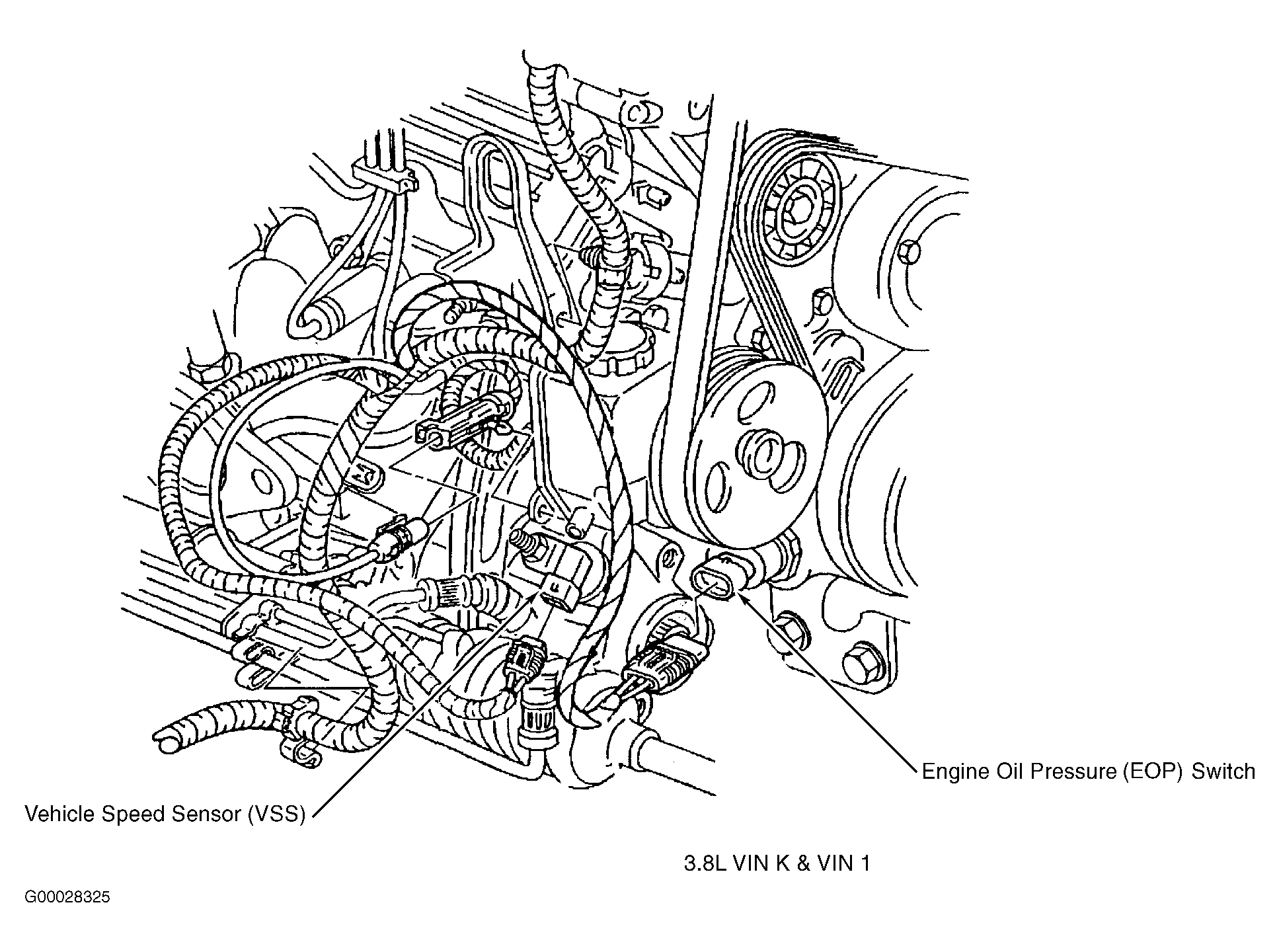 Engine Oil Pressure (EOP) Switch

Vehicle Speed Sensor (VSS)

3.8L VIN K & VIN 1

G00028325