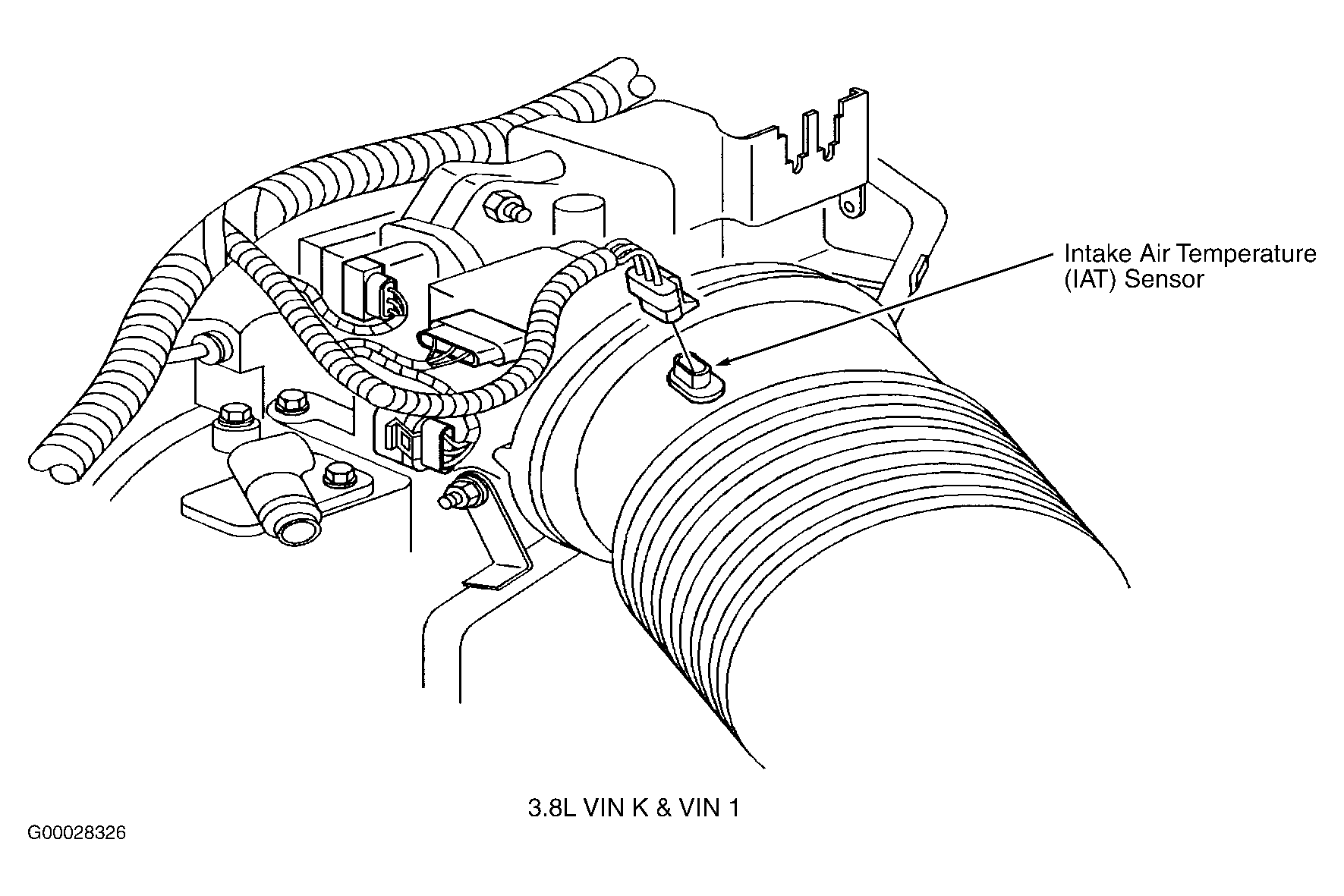 Intake Air Temperature (IAT) Sensor

3.8L VIN K & VIN 1

G00028326