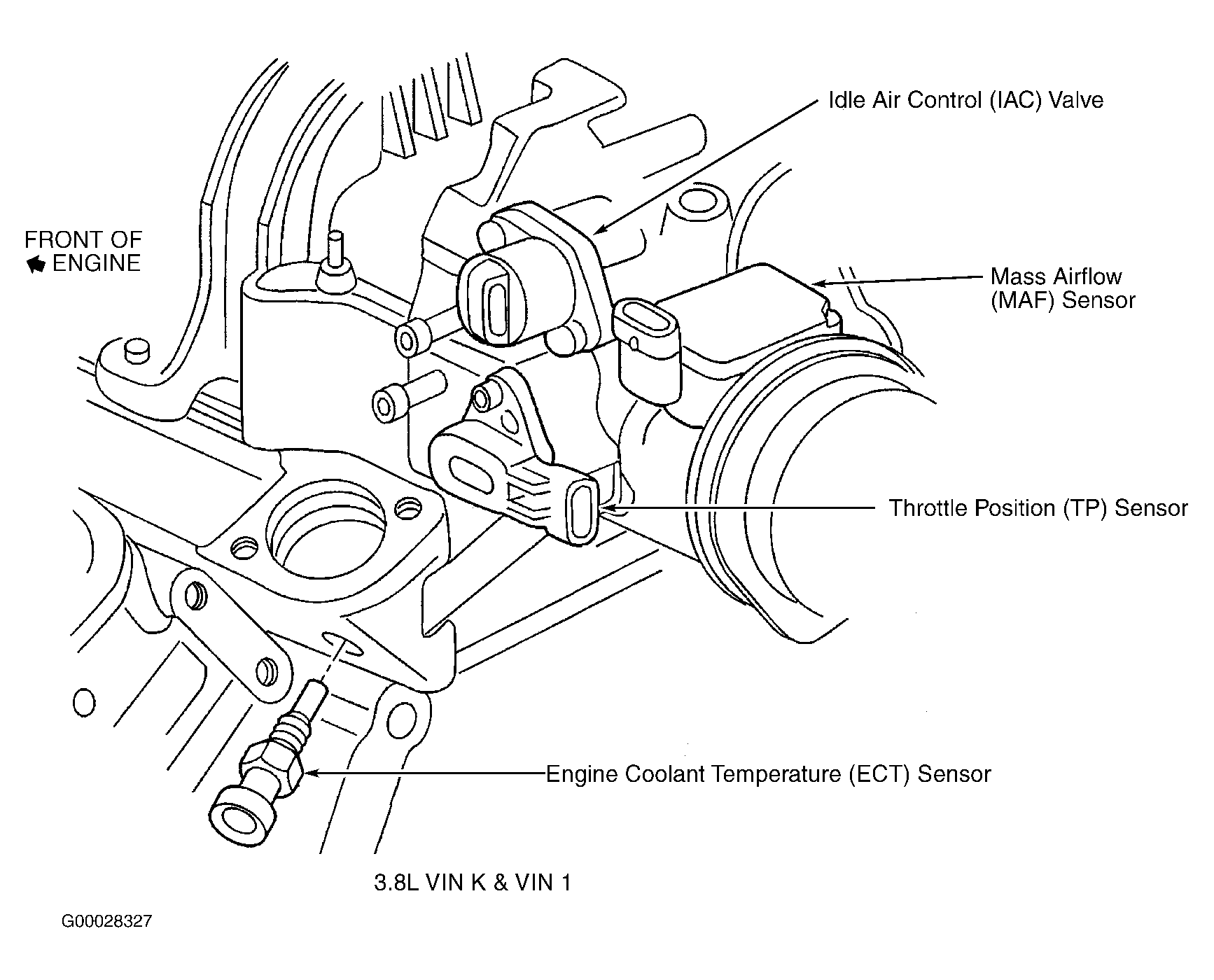 Idle Air Control (IAC) Valve

FRONT OF
ENGINE

Mass Airflow
(MAF) Sensor

Throttle Position (TP) Sensor

Engine Coolant Temperature (ECT) Sensor

3.8L VIN K & VIN 1

G00028327